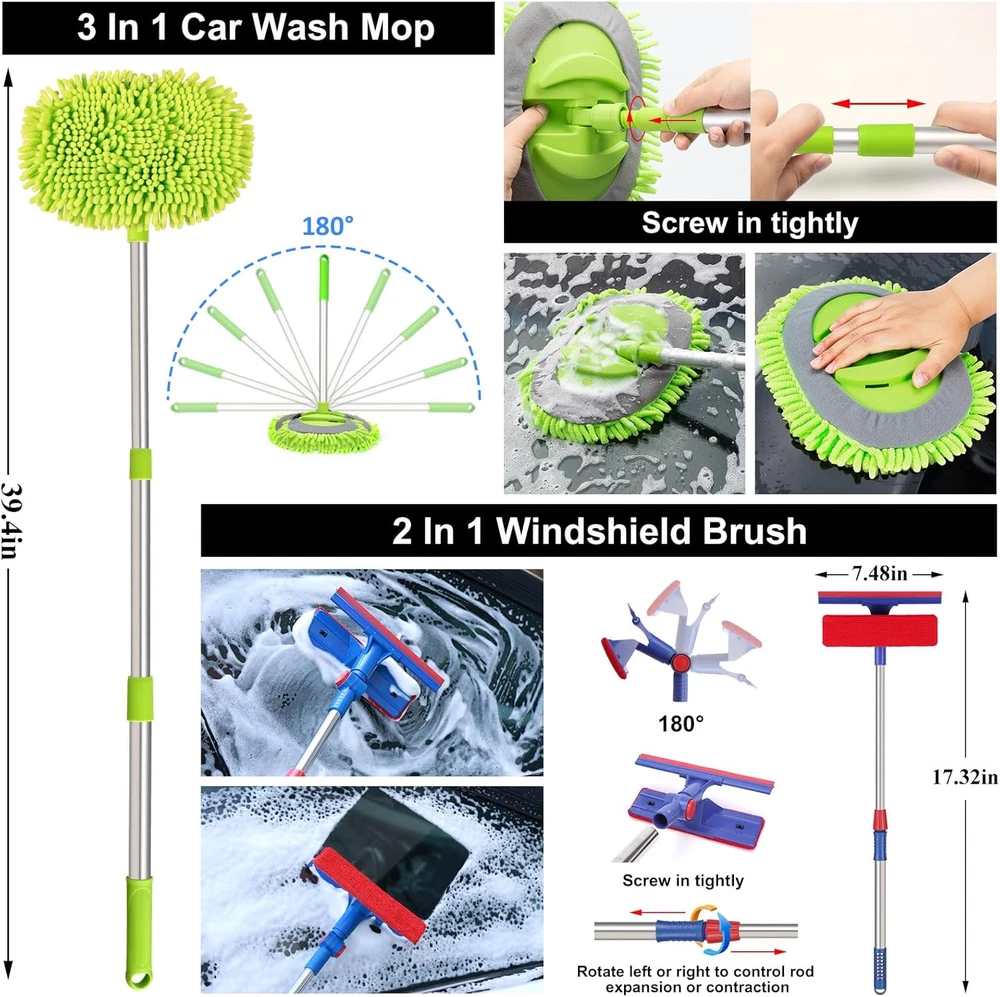 3 In 1 Car Wash Mop

39.4in

180°

Screw in tightly

2 In 1 Windshield Brush

180°

Screw in tightly

Rotate left or right to control rod expansion or contraction

7.48in

17.32in