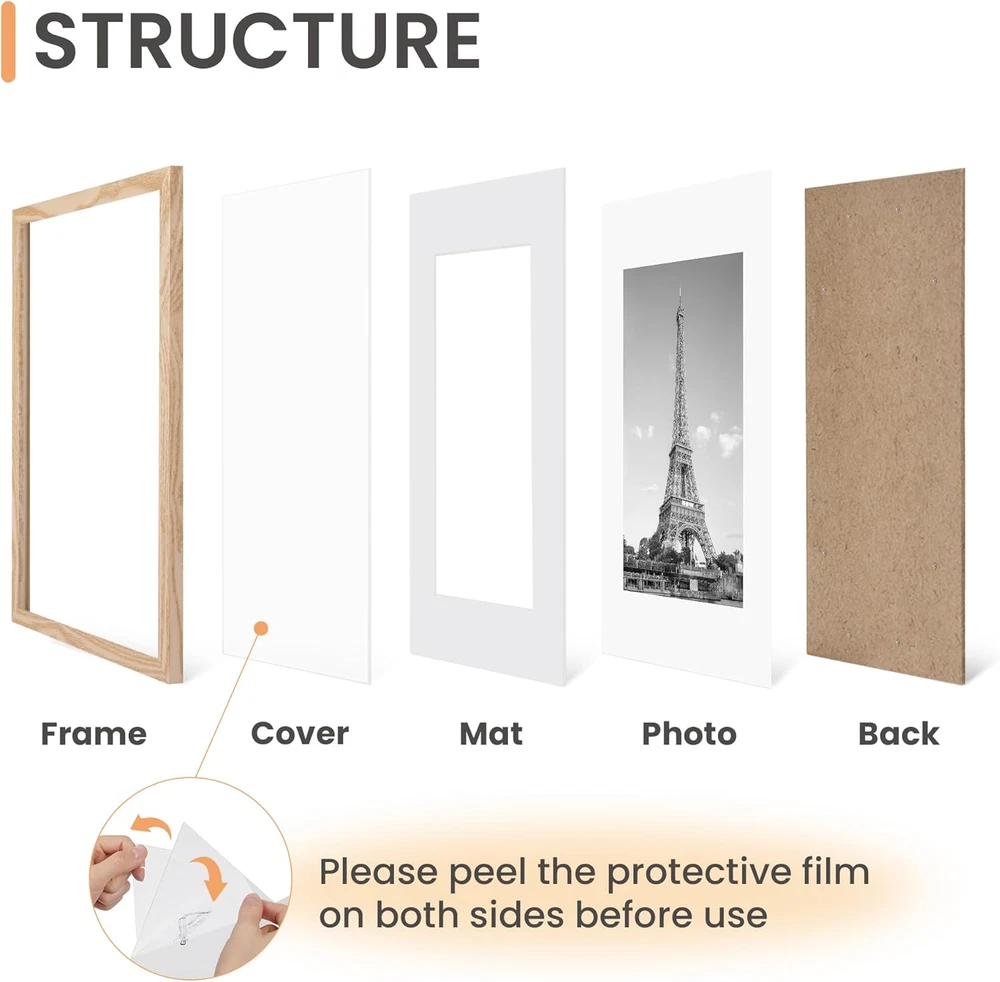 STRUCTURE

Frame

Cover

Mat

Photo

Back

Please peel the protective film on both sides before use