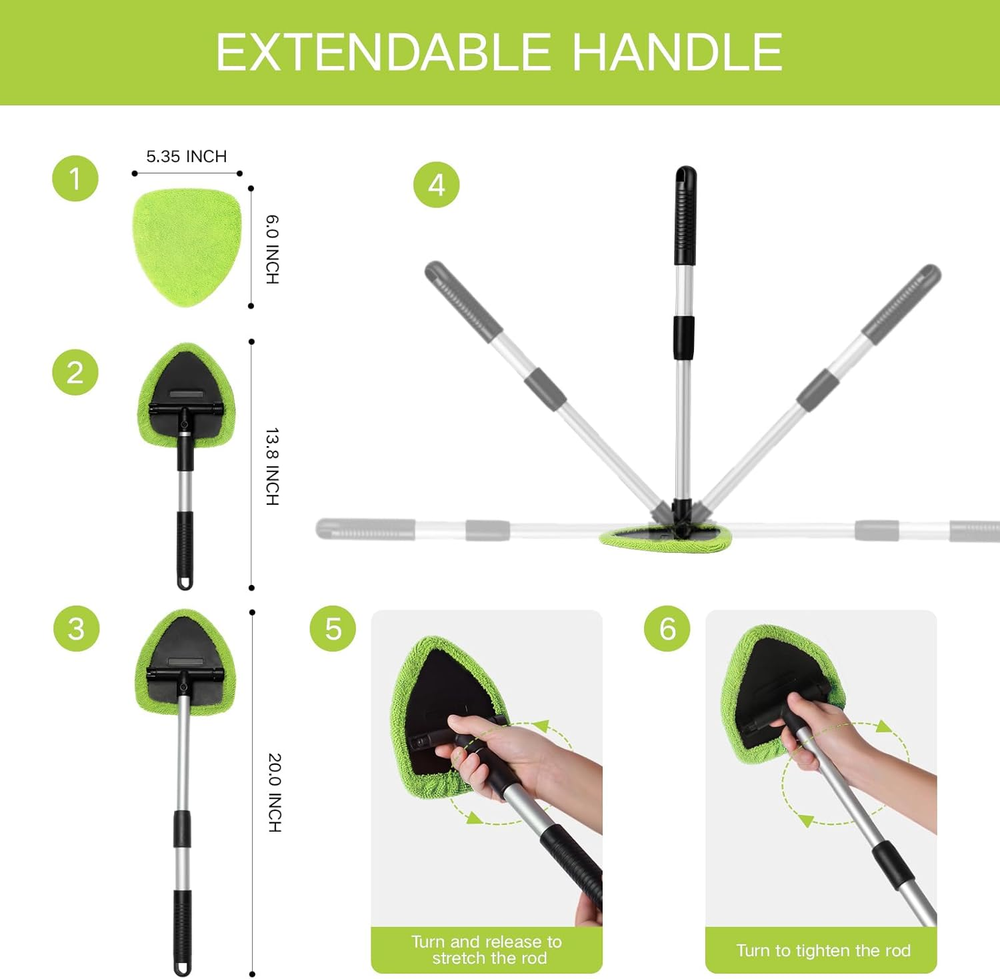 EXTENDABLE HANDLE

1

5.35 INCH

6.0 INCH

2

13.8 INCH

3

20.0 INCH

4

5

Turn and release to stretch the rod

6

Turn to tighten the rod