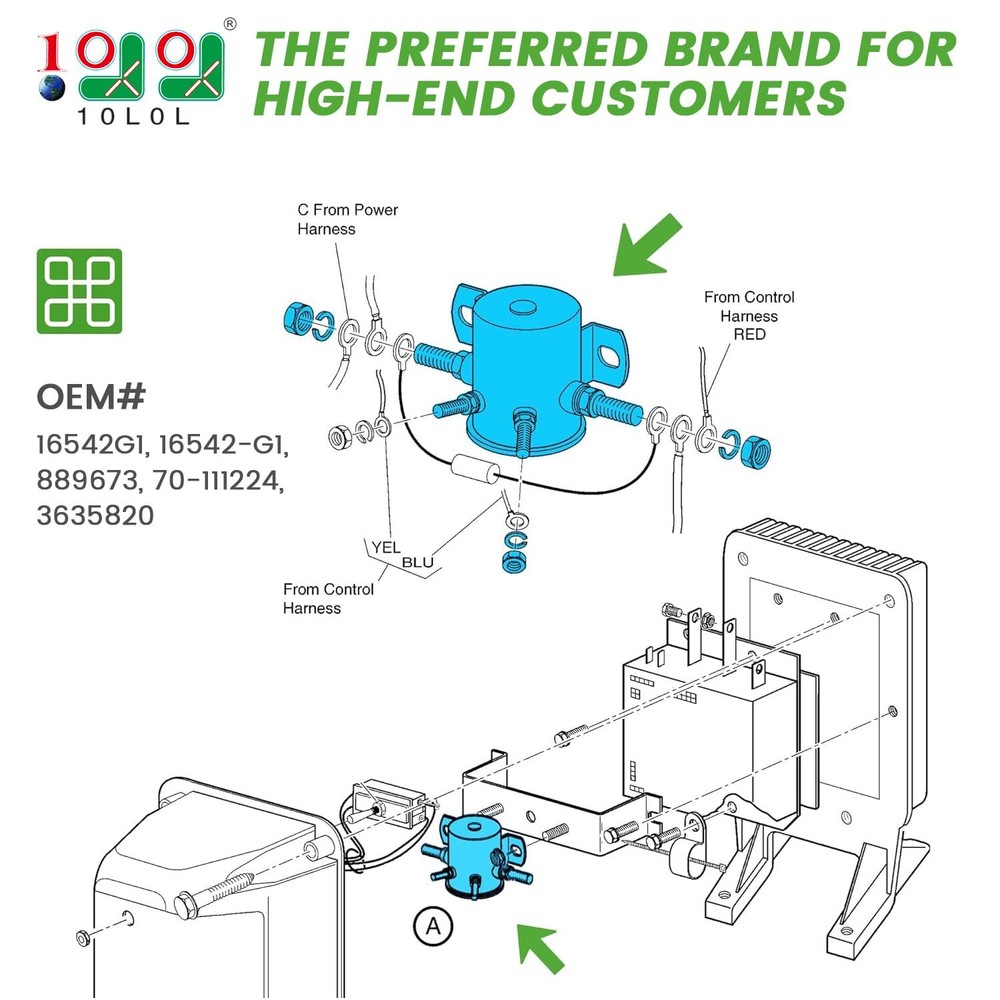 10L0L

THE PREFERRED BRAND FOR HIGH-END CUSTOMERS

OEM#

16542G1, 16542-G1, 889673, 70-111224, 3635820

C From Power Harness

From Control Harness RED

YEL

BLU

From Control Harness

A