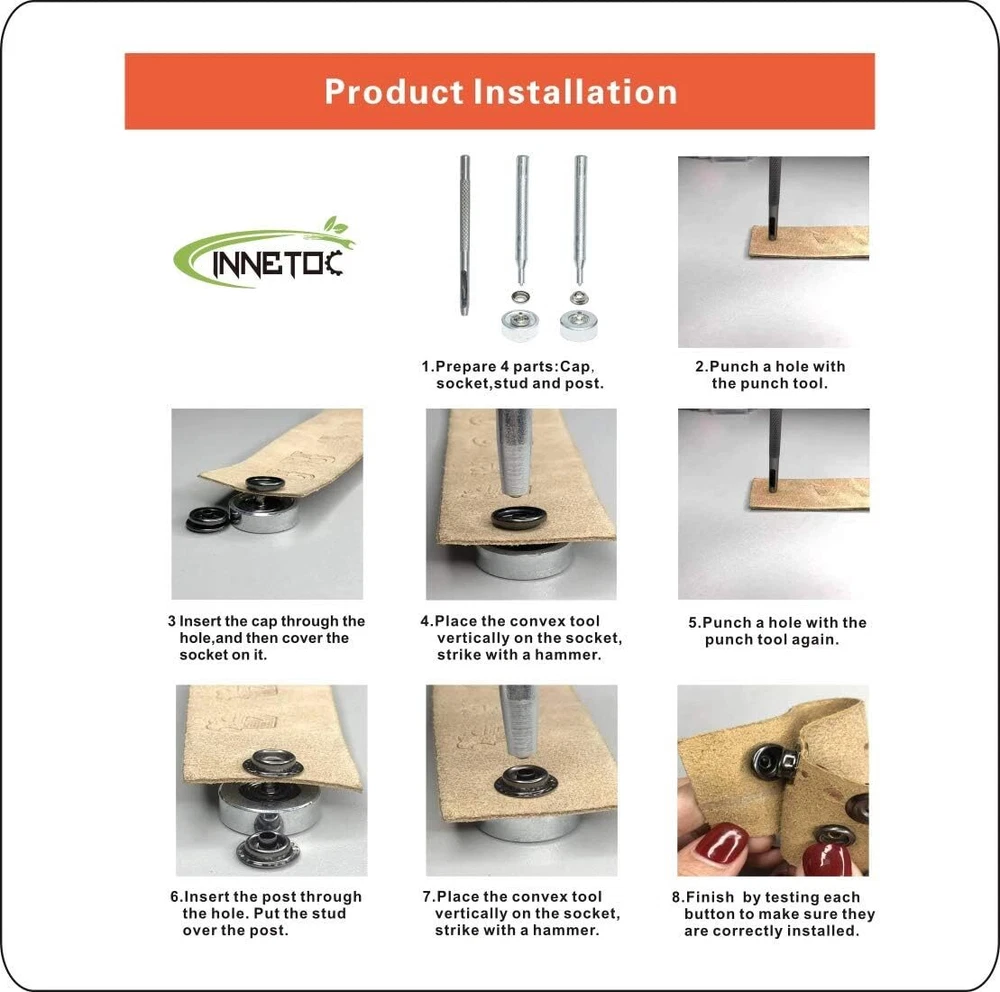 Product Installation

INNETOC

1.Prepare 4 parts:Cap, socket,stud and post.

2.Punch a hole with the punch tool.

3 Insert the cap through the hole,and then cover the socket on it.

4.Place the convex tool vertically on the socket, strike with a hammer.

5.Punch a hole with the punch tool again.

6.Insert the post through the hole. Put the stud over the post.

7.Place the convex tool vertically on the socket, strike with a hammer.

8.Finish by testing each button to make sure they are correctly installed.