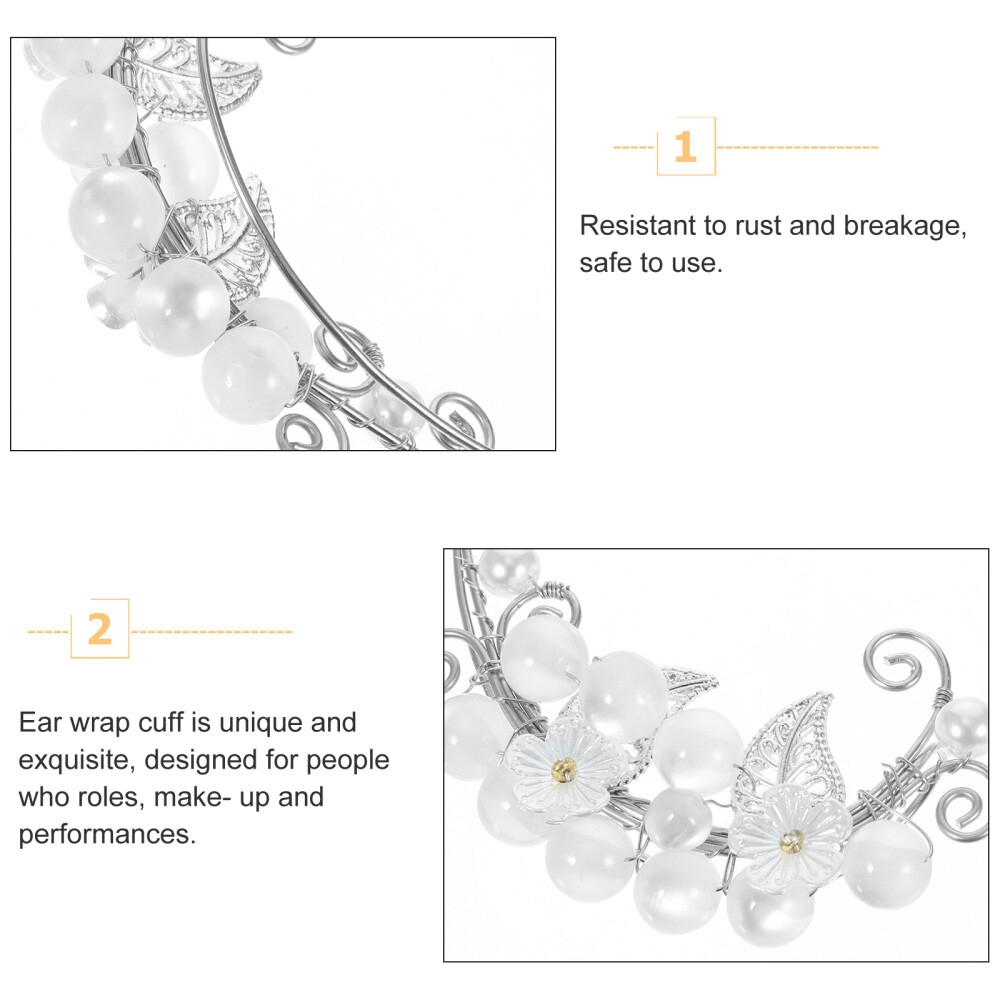 1

Resistant to rust and breakage, safe to use.

2

Ear wrap cuff is unique and exquisite, designed for people who roles, make- up and performances.