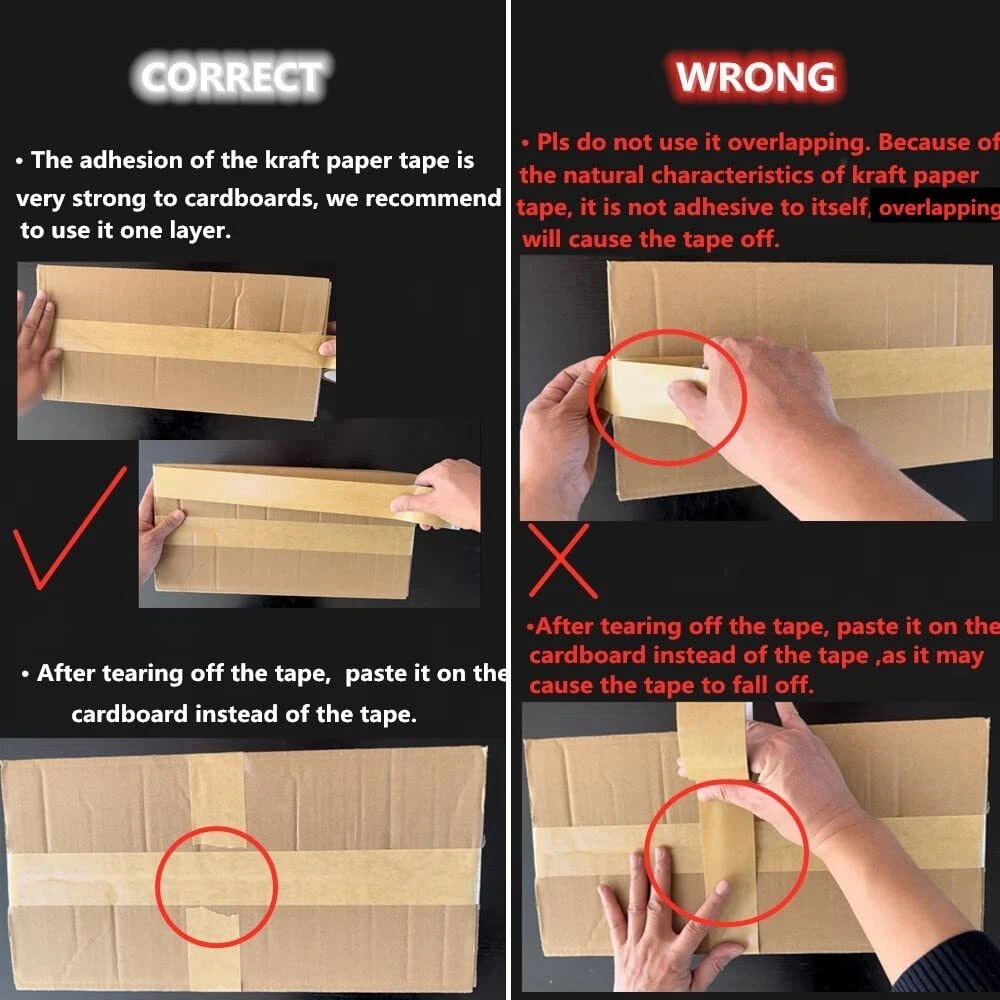 CORRECT

• The adhesion of the kraft paper tape is very strong to cardboards, we recommend to use it one layer.

• After tearing off the tape, paste it on the cardboard instead of the tape.

WRONG

• Pls do not use it overlapping. Because of the natural characteristics of kraft paper tape, it is not adhesive to itself, overlapping will cause the tape off.

•After tearing off the tape, paste it on the cardboard instead of the tape ,as it may cause the tape to fall off.