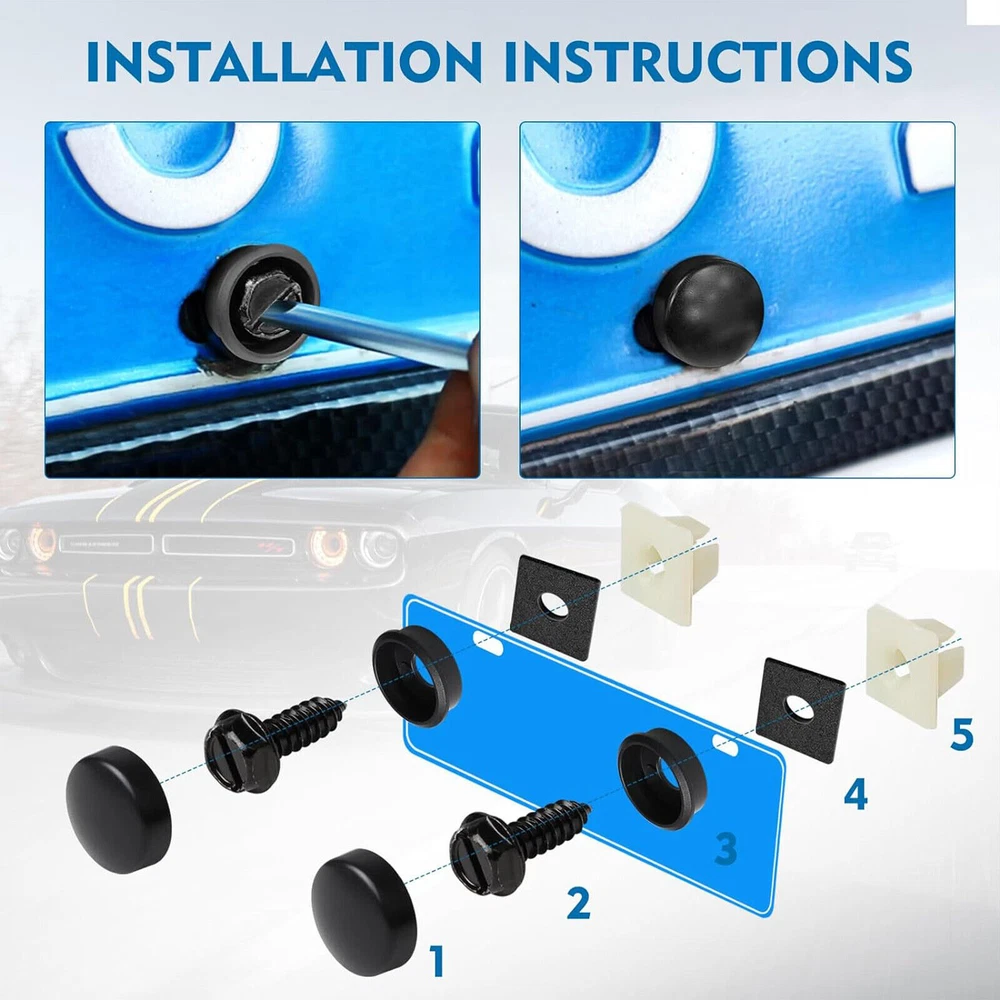 INSTALLATION INSTRUCTIONS

5

4

3

2

1