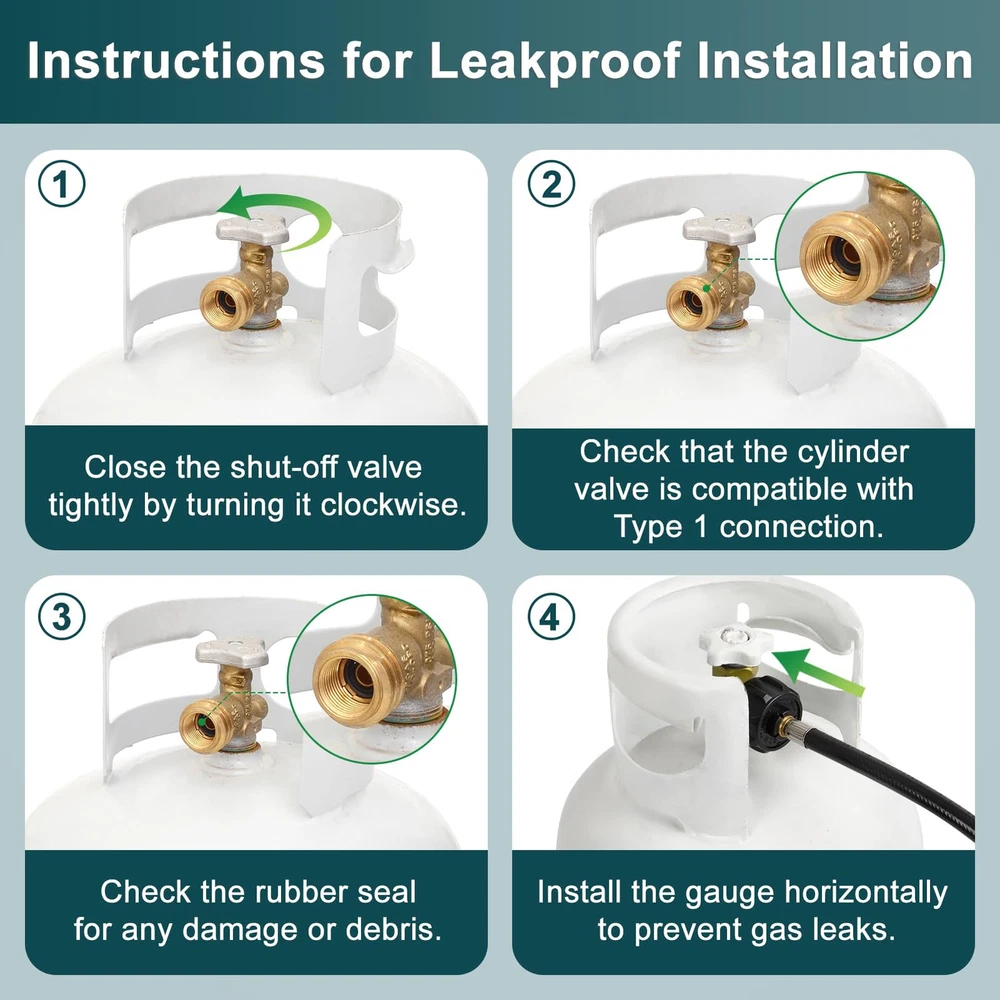 Instructions for Leakproof Installation

1

Close the shut-off valve tightly by turning it clockwise.

2

Check that the cylinder valve is compatible with Type 1 connection.

3

Check the rubber seal for any damage or debris.

4

Install the gauge horizontally to prevent gas leaks.