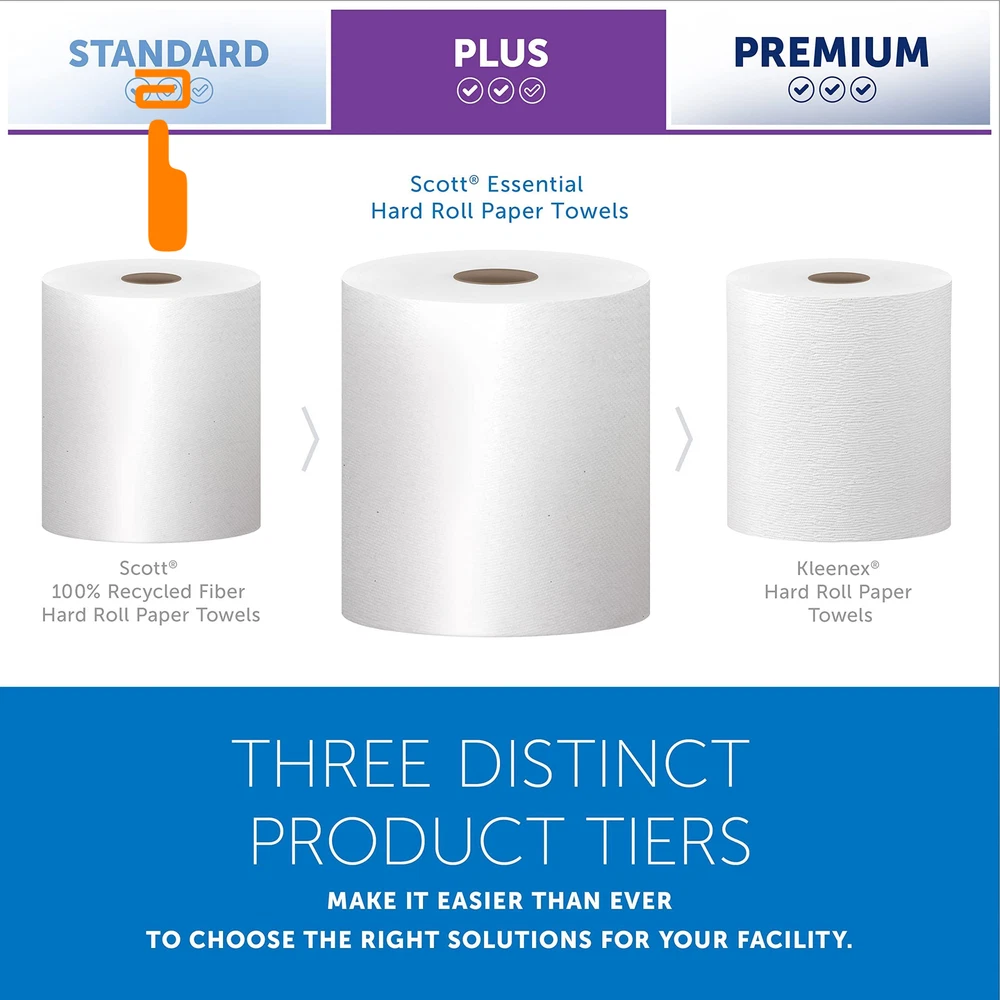 STANDARD

PLUS

PREMIUM

Scott® Essential
Hard Roll Paper Towels

Scott®
100% Recycled Fiber
Hard Roll Paper Towels

Kleenex®
Hard Roll Paper
Towels

THREE DISTINCT
PRODUCT TIERS

MAKE IT EASIER THAN EVER
TO CHOOSE THE RIGHT SOLUTIONS FOR YOUR FACILITY.