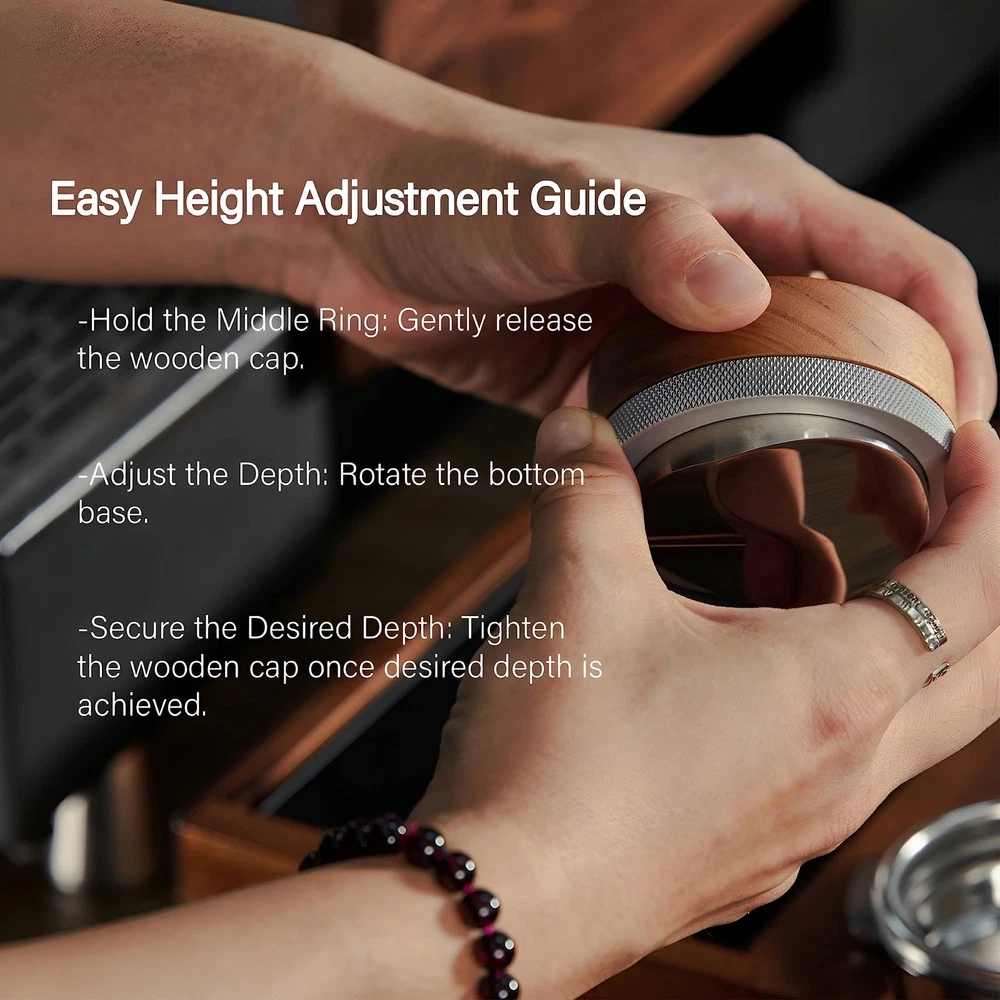 Easy Height Adjustment Guide

-Hold the Middle Ring: Gently release the wooden cap.

-Adjust the Depth: Rotate the bottom base.

-Secure the Desired Depth: Tighten the wooden cap once desired depth is achieved.