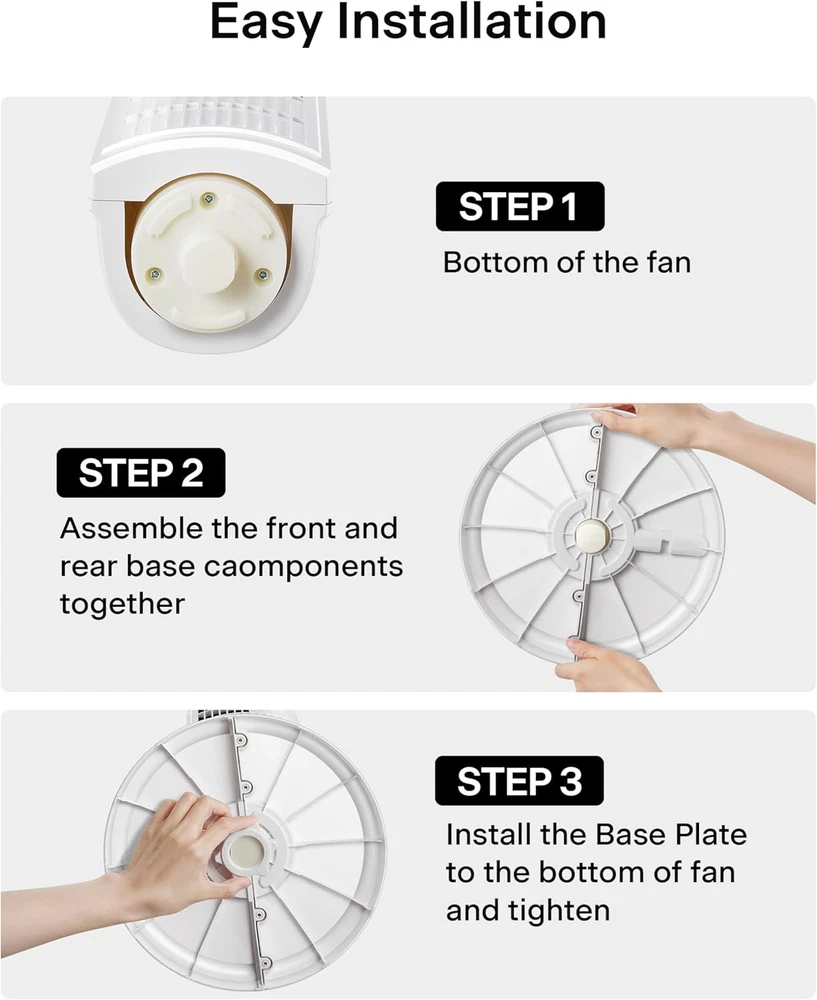 Easy Installation

STEP 1
Bottom of the fan

STEP 2
Assemble the front and rear base caomponents together

STEP 3
Install the Base Plate to the bottom of fan and tighten