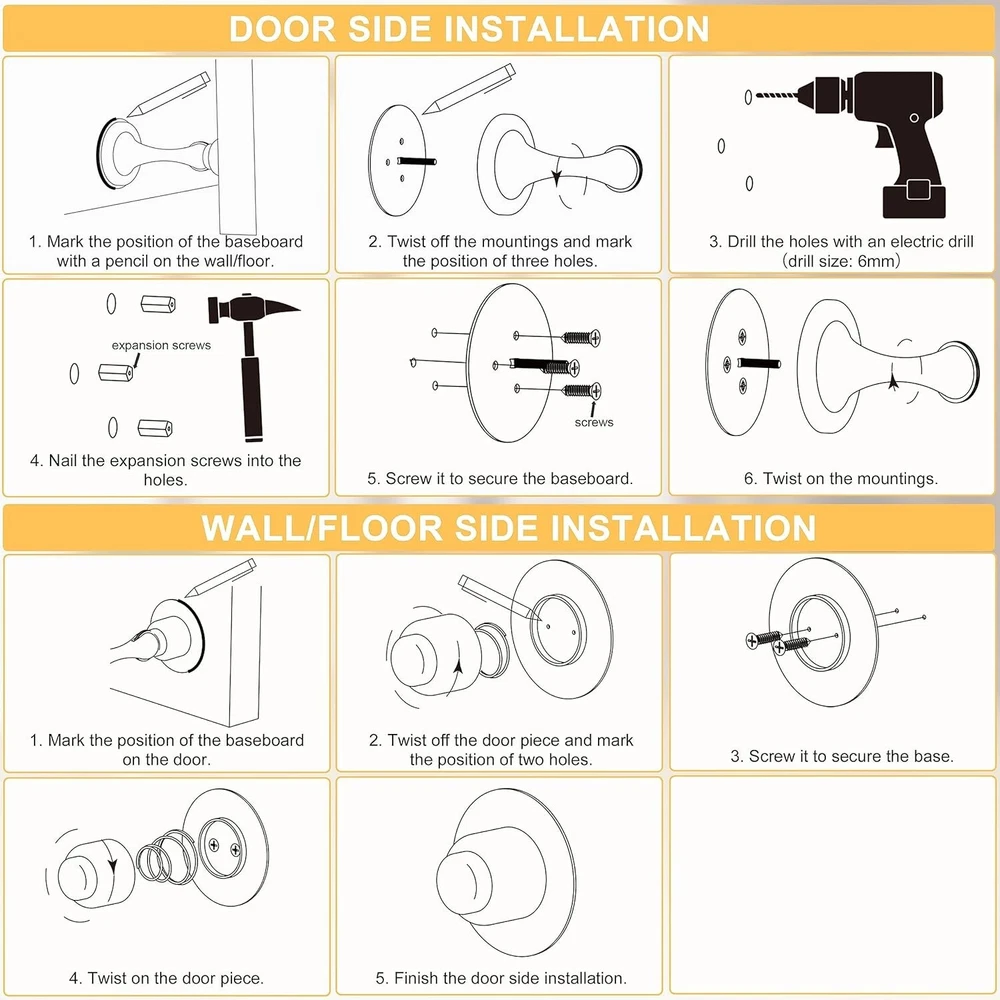 DOOR SIDE INSTALLATION

1. Mark the position of the baseboard with a pencil on the wall/floor.

2. Twist off the mountings and mark the position of three holes.

3. Drill the holes with an electric drill (drill size: 6mm)

expansion screws

4. Nail the expansion screws into the holes.

screws

5. Screw it to secure the baseboard.

6. Twist on the mountings.

WALL/FLOOR SIDE INSTALLATION

1. Mark the position of the baseboard on the door.

2. Twist off the door piece and mark the position of two holes.

3. Screw it to secure the base.

4. Twist on the door piece.

5. Finish the door side installation.