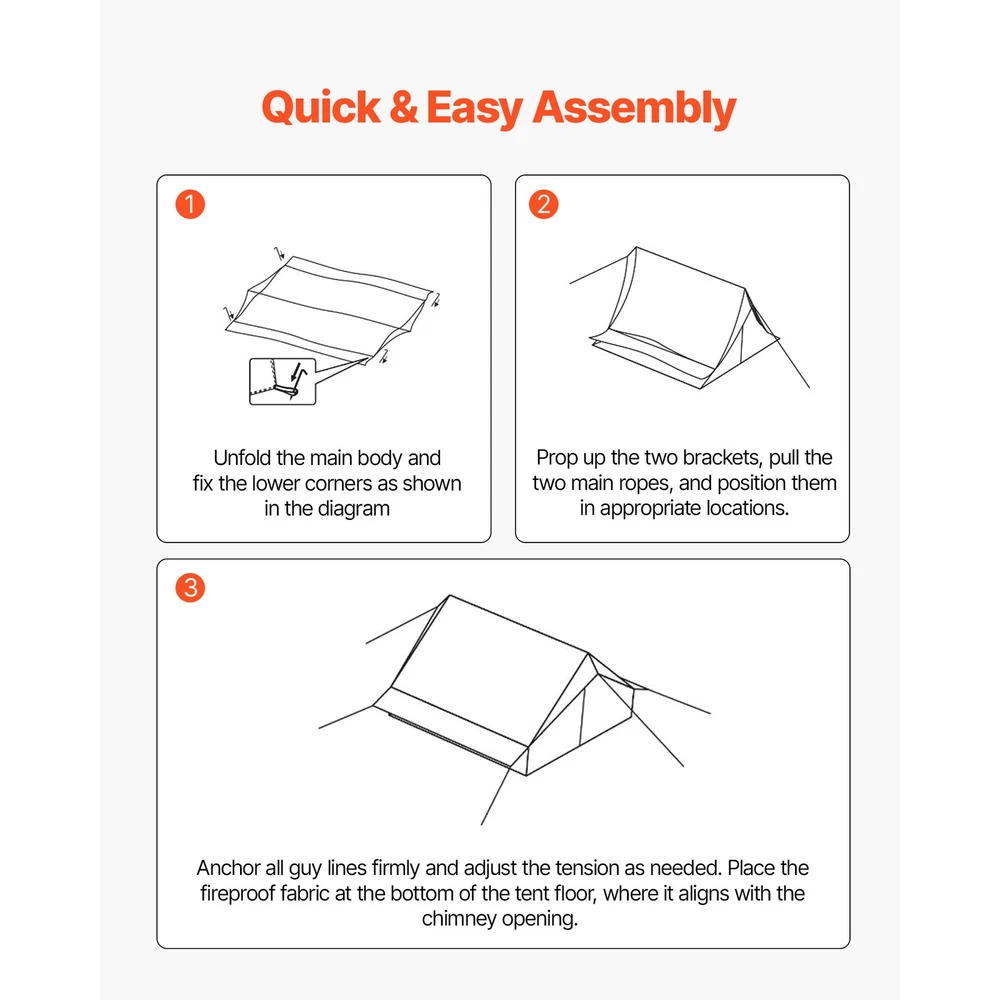 Quick & Easy Assembly

1

Unfold the main body and fix the lower corners as shown in the diagram

2

Prop up the two brackets, pull the two main ropes, and position them in appropriate locations.

3

Anchor all guy lines firmly and adjust the tension as needed. Place the fireproof fabric at the bottom of the tent floor, where it aligns with the chimney opening.