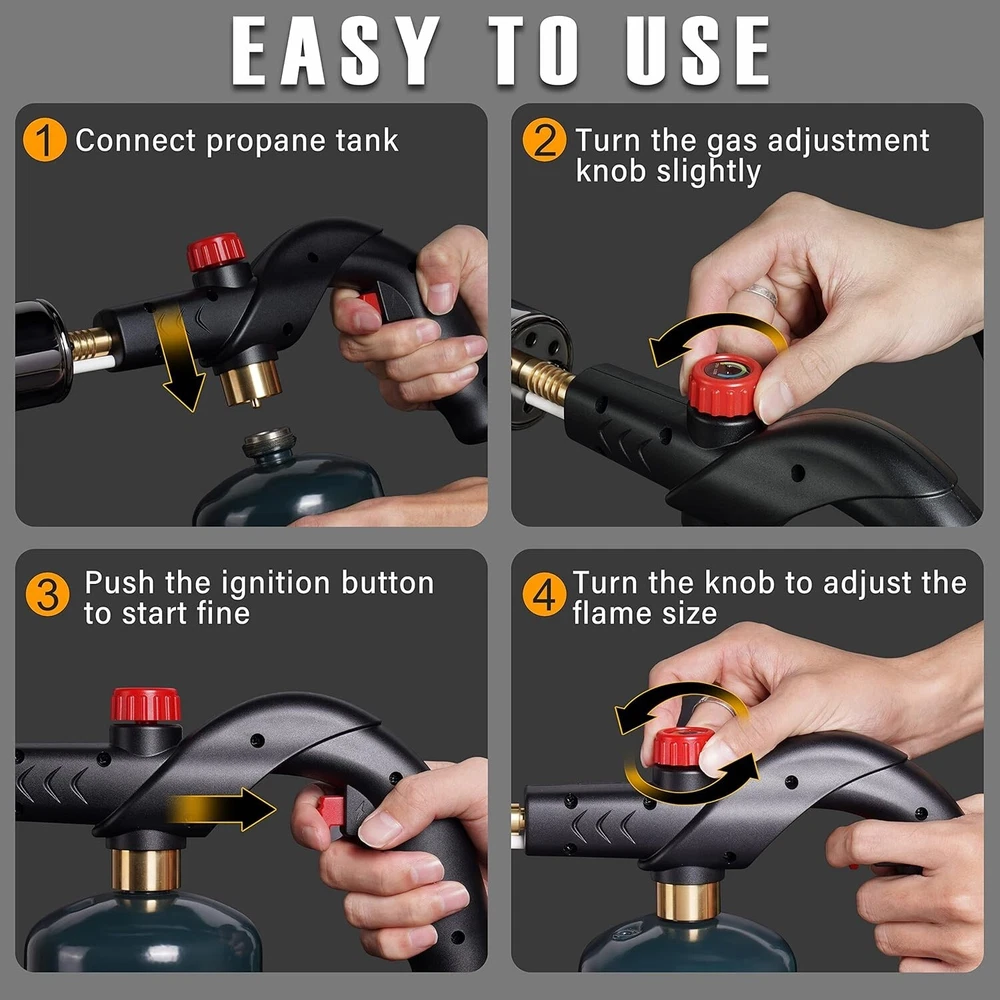 EASY TO USE

1 Connect propane tank

2 Turn the gas adjustment knob slightly

3 Push the ignition button to start fine

4 Turn the knob to adjust the flame size