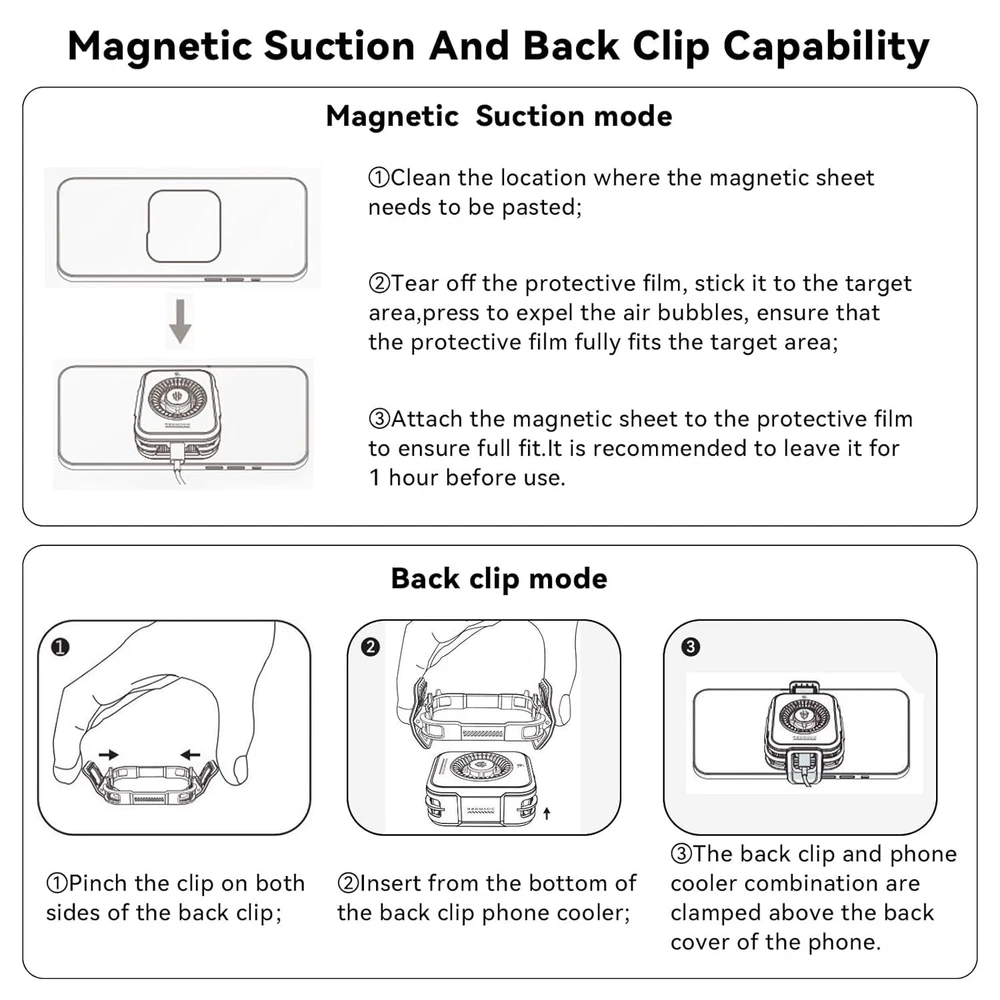 Magnetic Suction And Back Clip Capability

Magnetic Suction mode

①Clean the location where the magnetic sheet needs to be pasted;

②Tear off the protective film, stick it to the target area,press to expel the air bubbles, ensure that the protective film fully fits the target area;

③Attach the magnetic sheet to the protective film to ensure full fit.It is recommended to leave it for 1 hour before use.

Back clip mode

❶

❷

❸

①Pinch the clip on both sides of the back clip;

②Insert from the bottom of the back clip phone cooler;

③The back clip and phone cooler combination are clamped above the back cover of the phone.