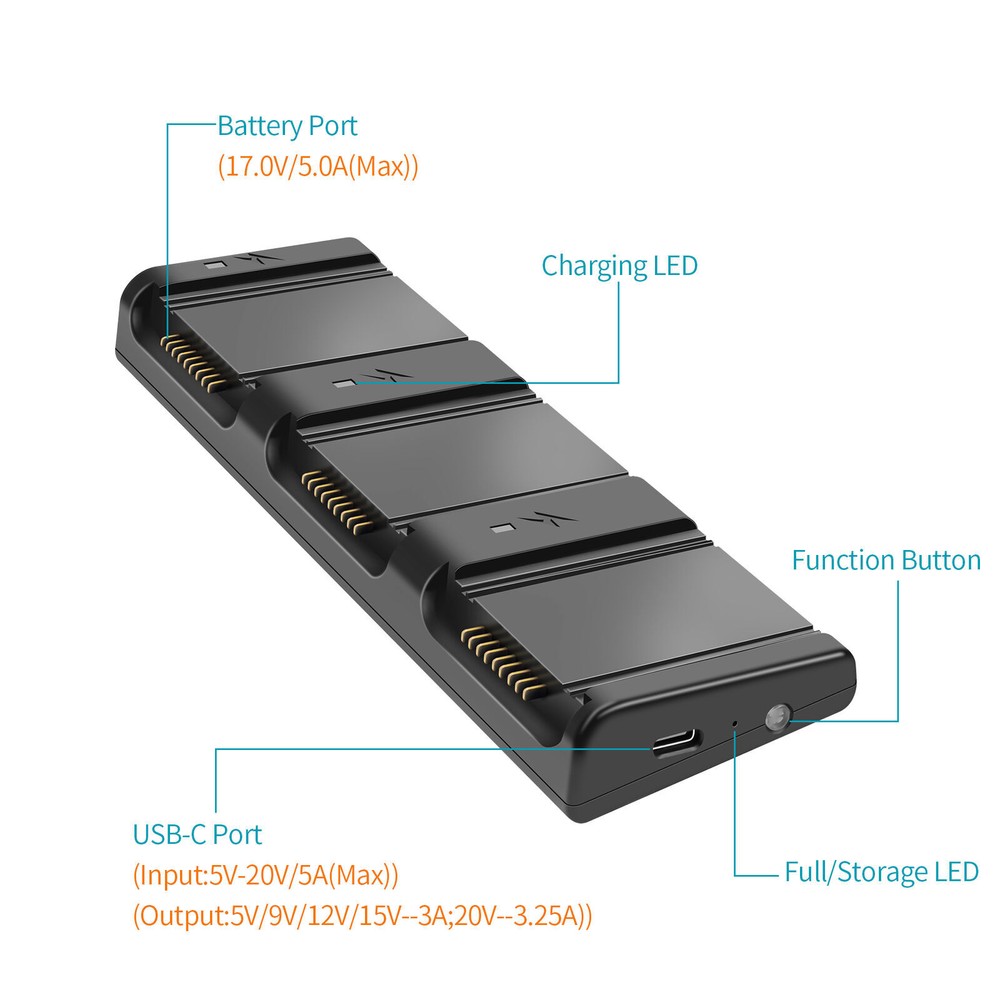 Battery Port
(17.0V/5.0A(Max))

Charging LED

Function Button

USB-C Port
(Input:5V-20V/5A(Max))
(Output:5V/9V/12V/15V--3A;20V--3.25A))

Full/Storage LED