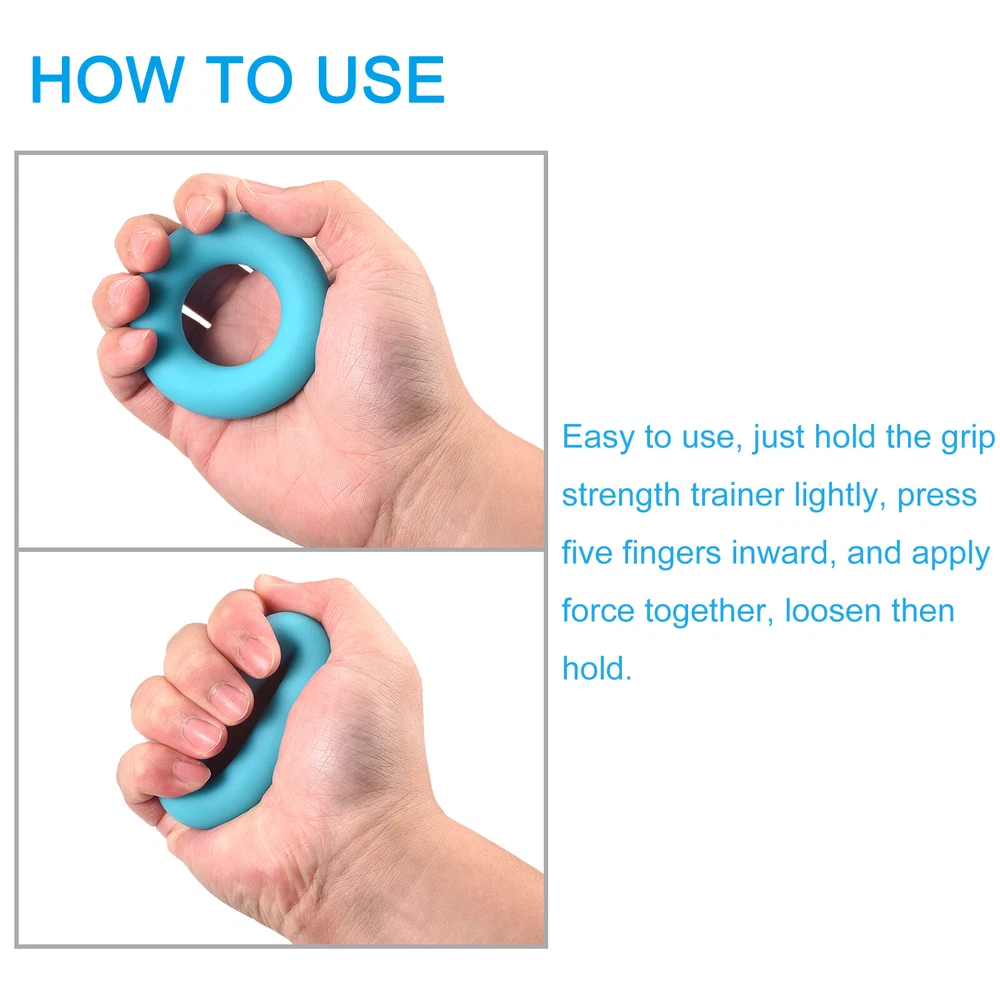 HOW TO USE

Easy to use, just hold the grip strength trainer lightly, press five fingers inward, and apply force together, loosen then hold.