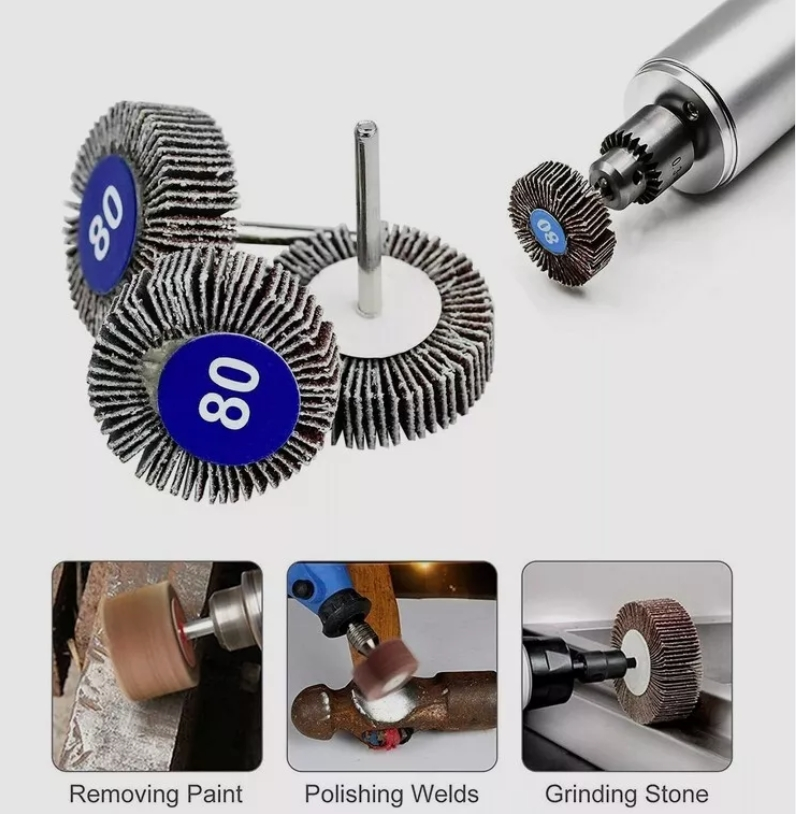 80

80

80

Removing Paint

Polishing Welds

Grinding Stone