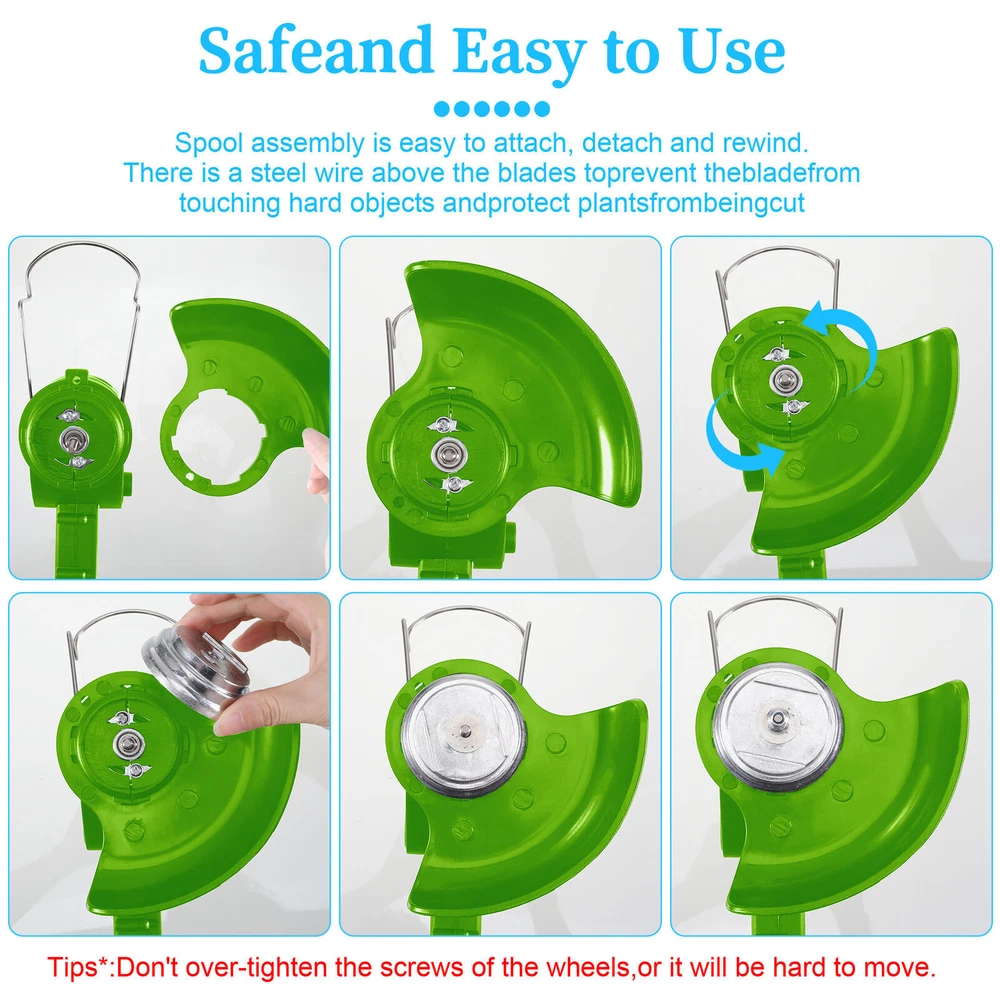 Safeand Easy to Use

Spool assembly is easy to attach, detach and rewind.
There is a steel wire above the blades toprevent thebladefrom touching hard objects andprotect plantsfrombeingcut

Tips*:Don't over-tighten the screws of the wheels,or it will be hard to move.