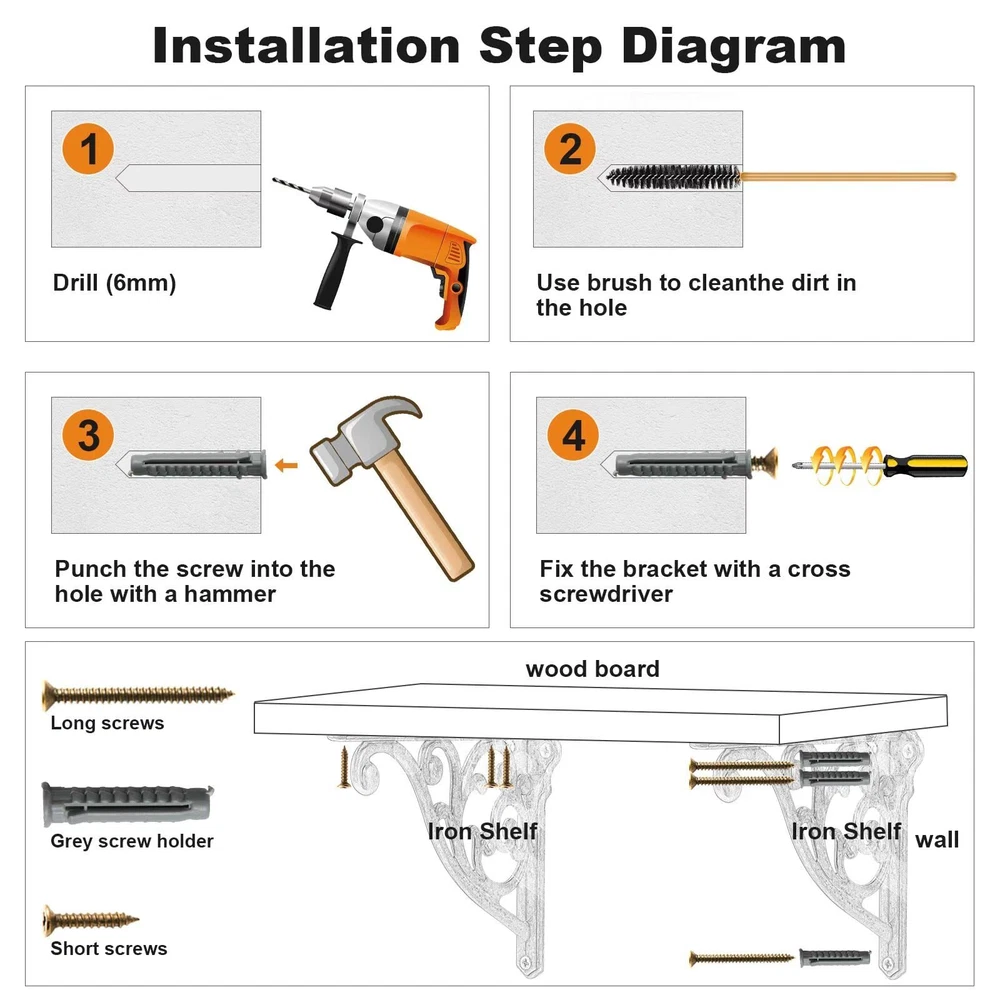 Installation Step Diagram

1
Drill (6mm)

2
Use brush to cleanthe dirt in the hole

3
Punch the screw into the hole with a hammer

4
Fix the bracket with a cross screwdriver

wood board

Long screws

Grey screw holder

Short screws

Iron Shelf

Iron Shelf

wall