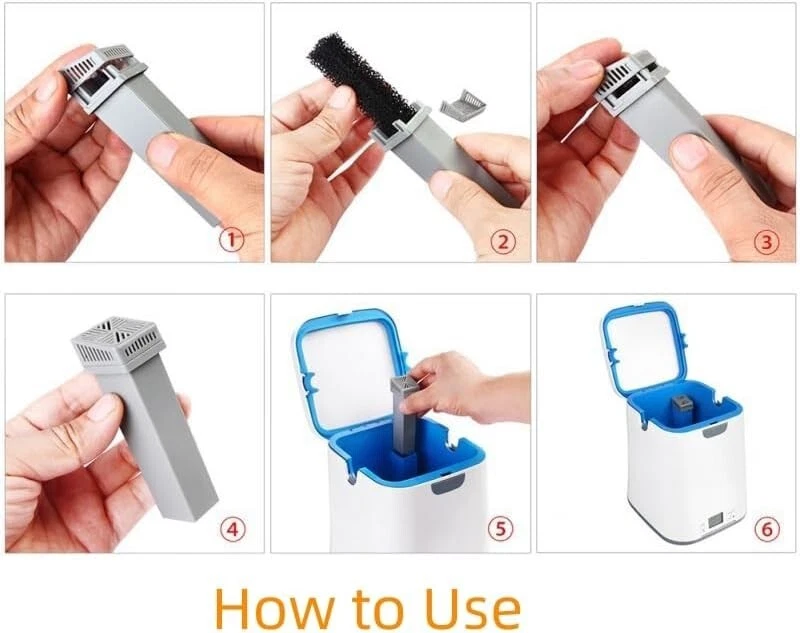 ①
②
③
④
⑤
⑥
How to Use