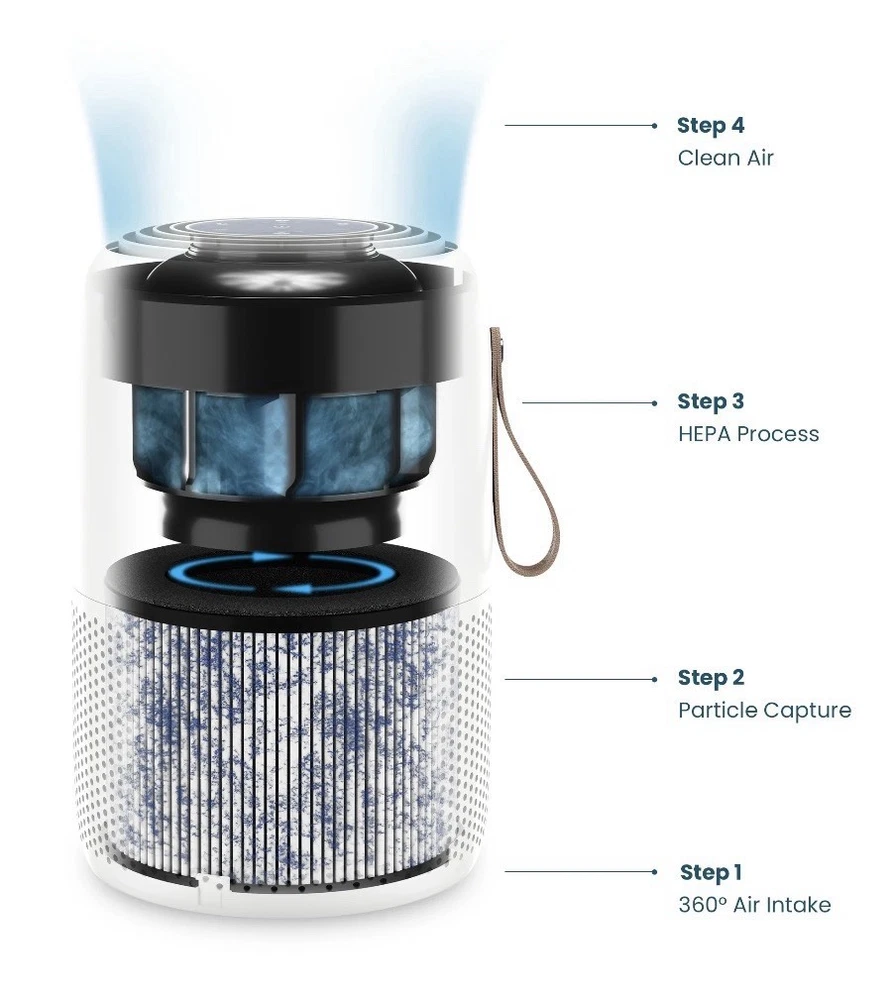 Step 4
Clean Air

Step 3
HEPA Process

Step 2
Particle Capture

Step 1
360° Air Intake