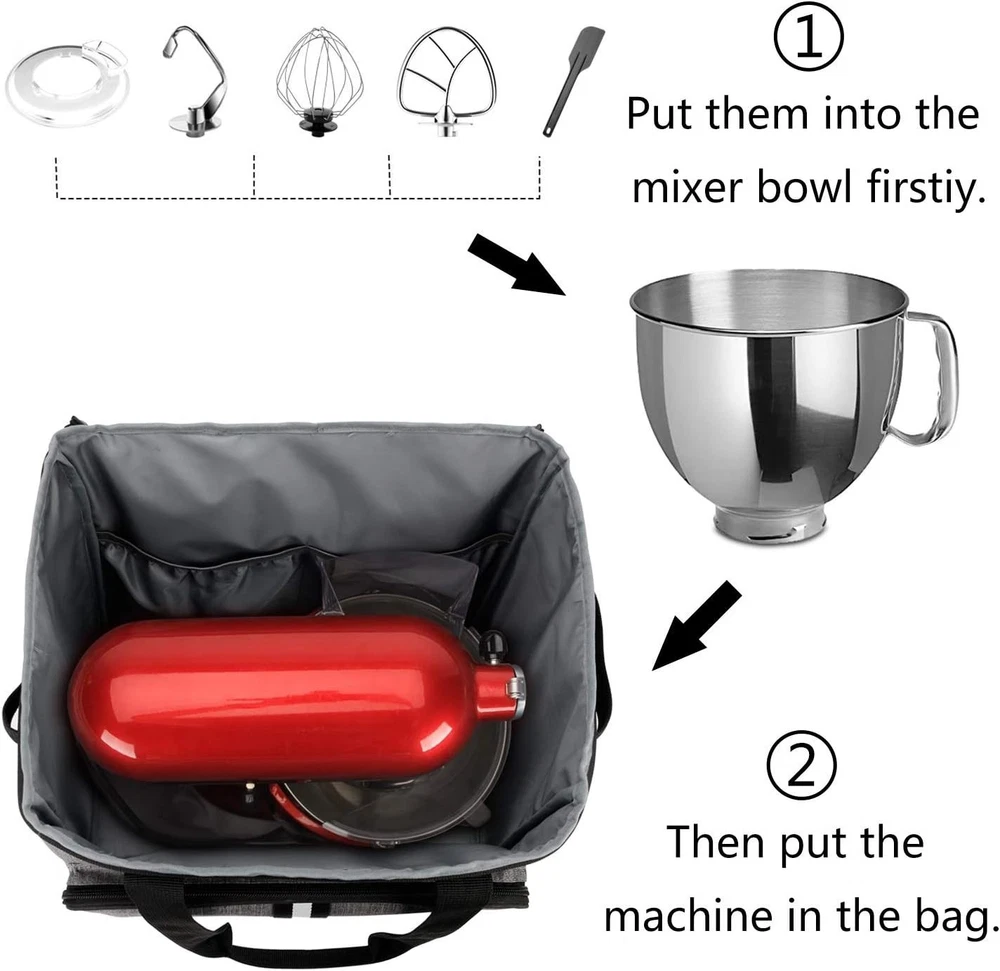 ①
Put them into the mixer bowl firstiy.

②
Then put the machine in the bag.