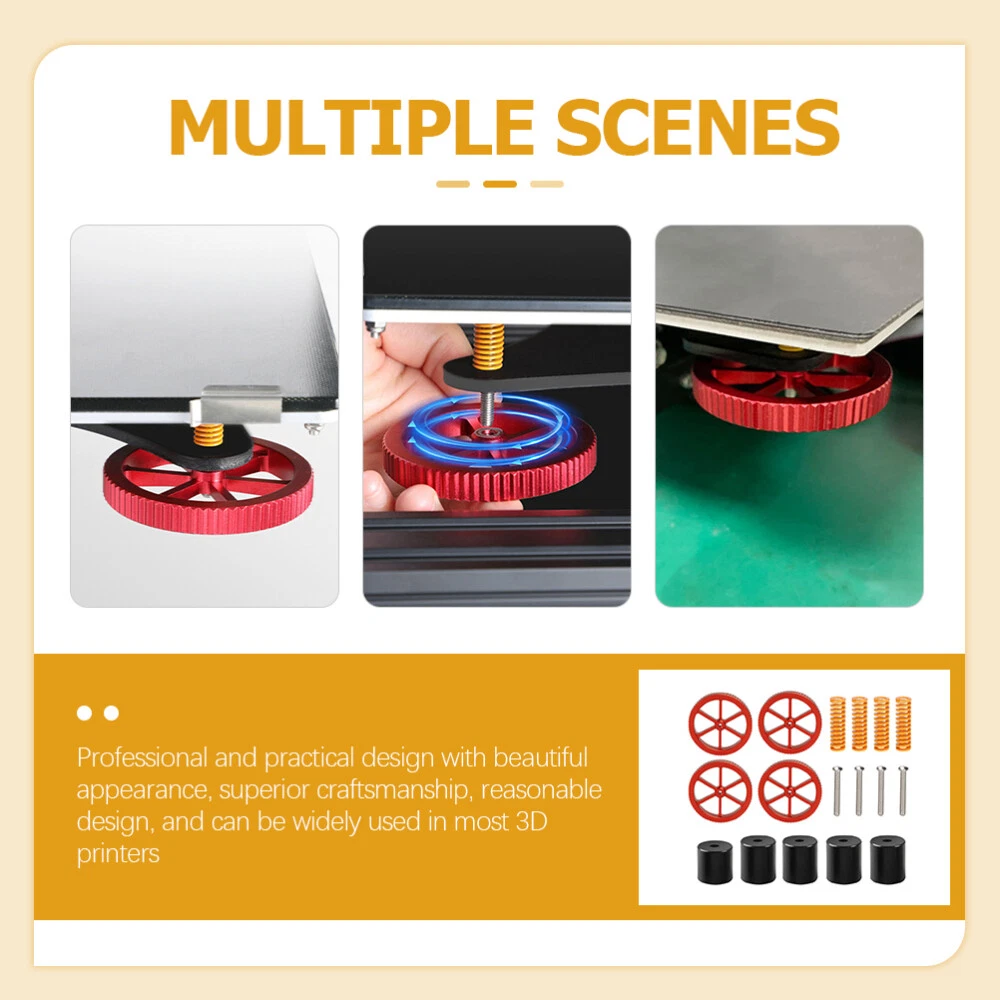 MULTIPLE SCENES

Professional and practical design with beautiful appearance, superior craftsmanship, reasonable design, and can be widely used in most 3D printers