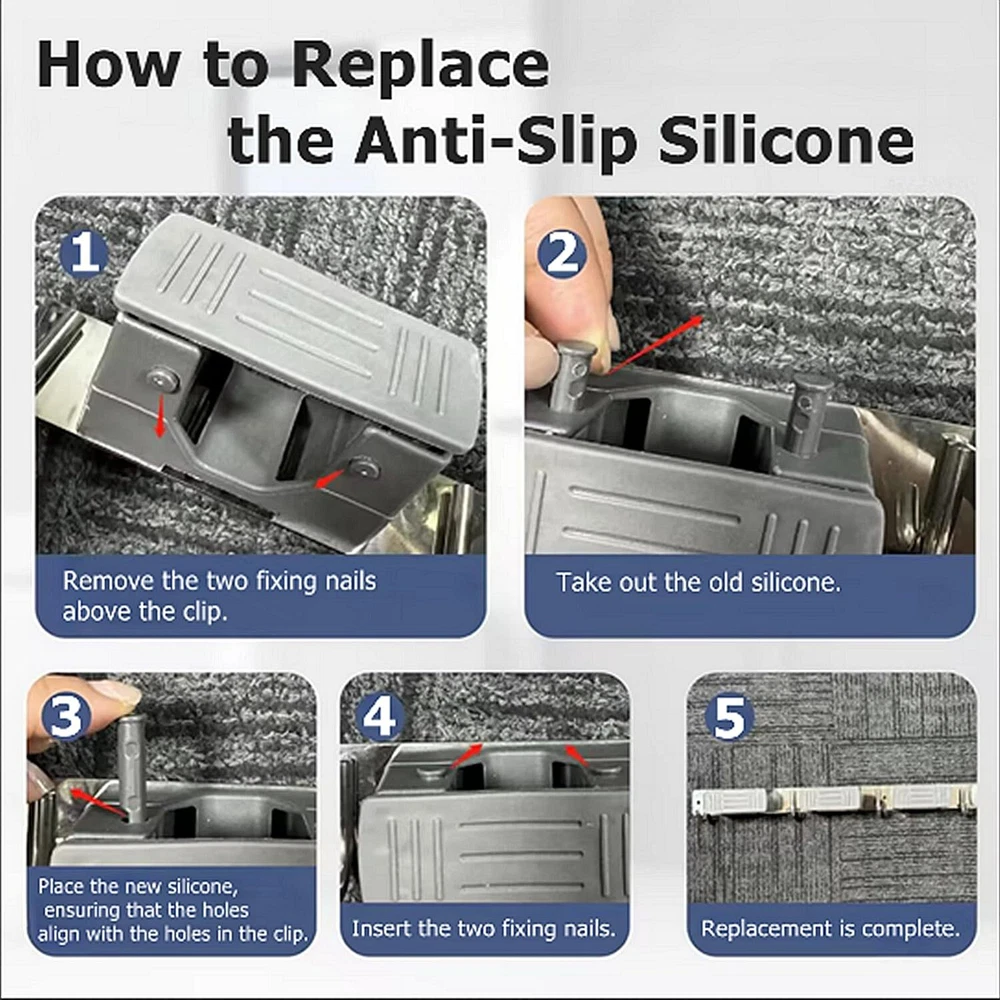 How to Replace the Anti-Slip Silicone

1

Remove the two fixing nails above the clip.

2

Take out the old silicone.

3

Place the new silicone, ensuring that the holes align with the holes in the clip.

4

Insert the two fixing nails.

5

Replacement is complete.