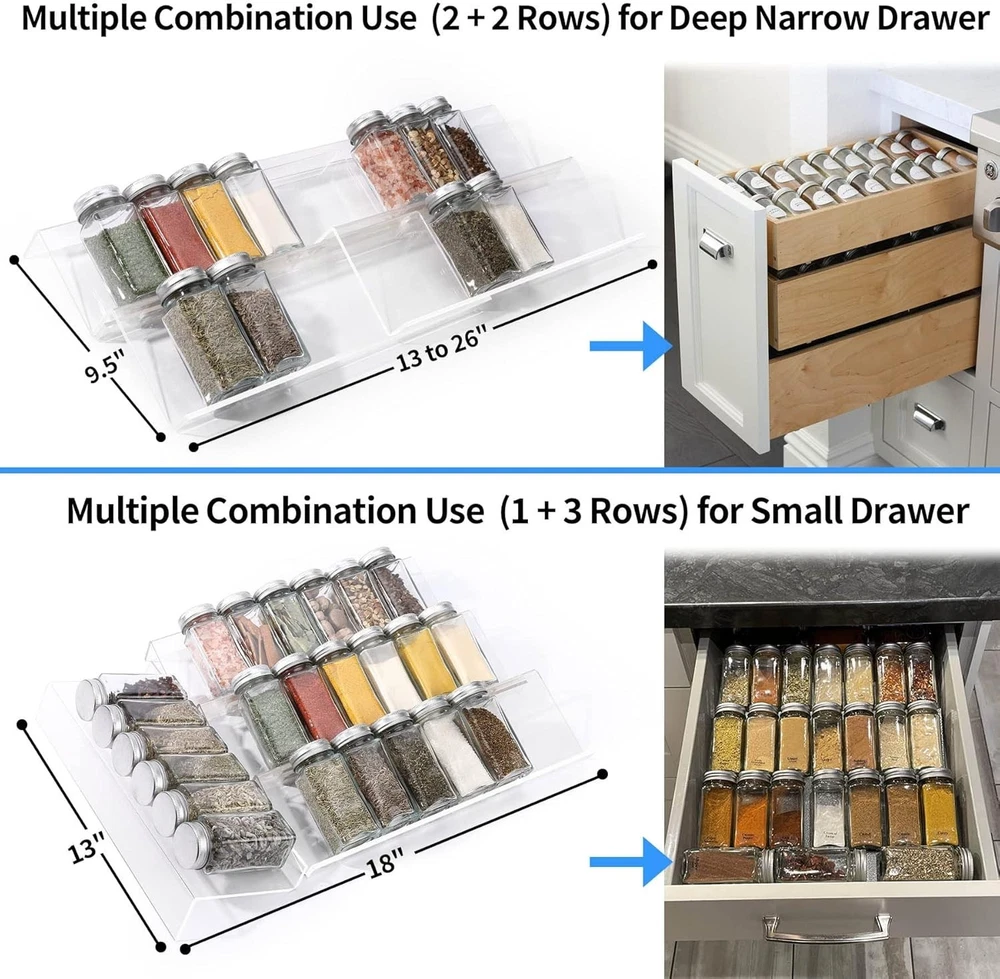 Multiple Combination Use (2 + 2 Rows) for Deep Narrow Drawer

9.5"

13 to 26"

Multiple Combination Use (1 + 3 Rows) for Small Drawer

13"

18"