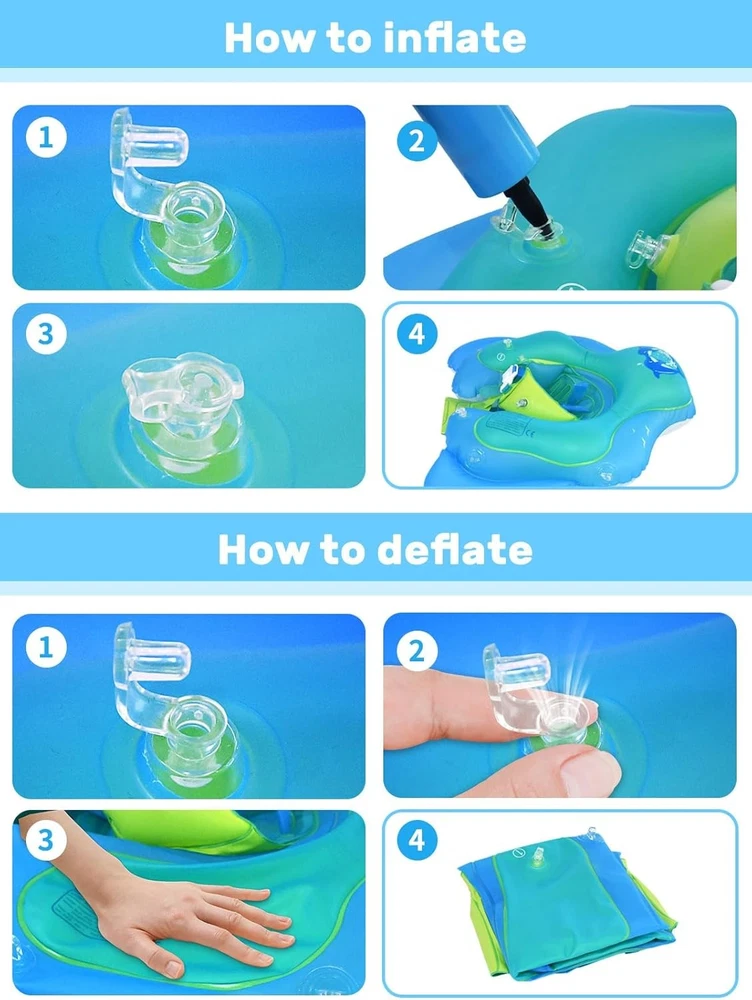 How to inflate

1

2

3

4

How to deflate

1

2

3

4