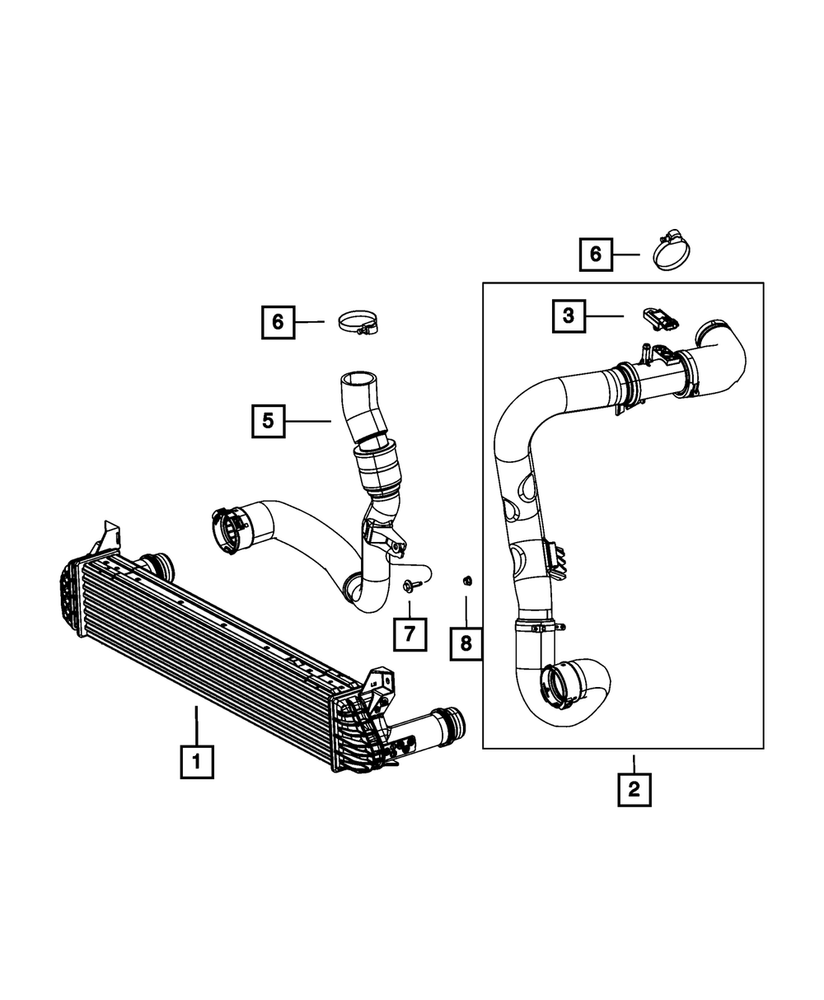 6
6
3
5
7
8
1
2