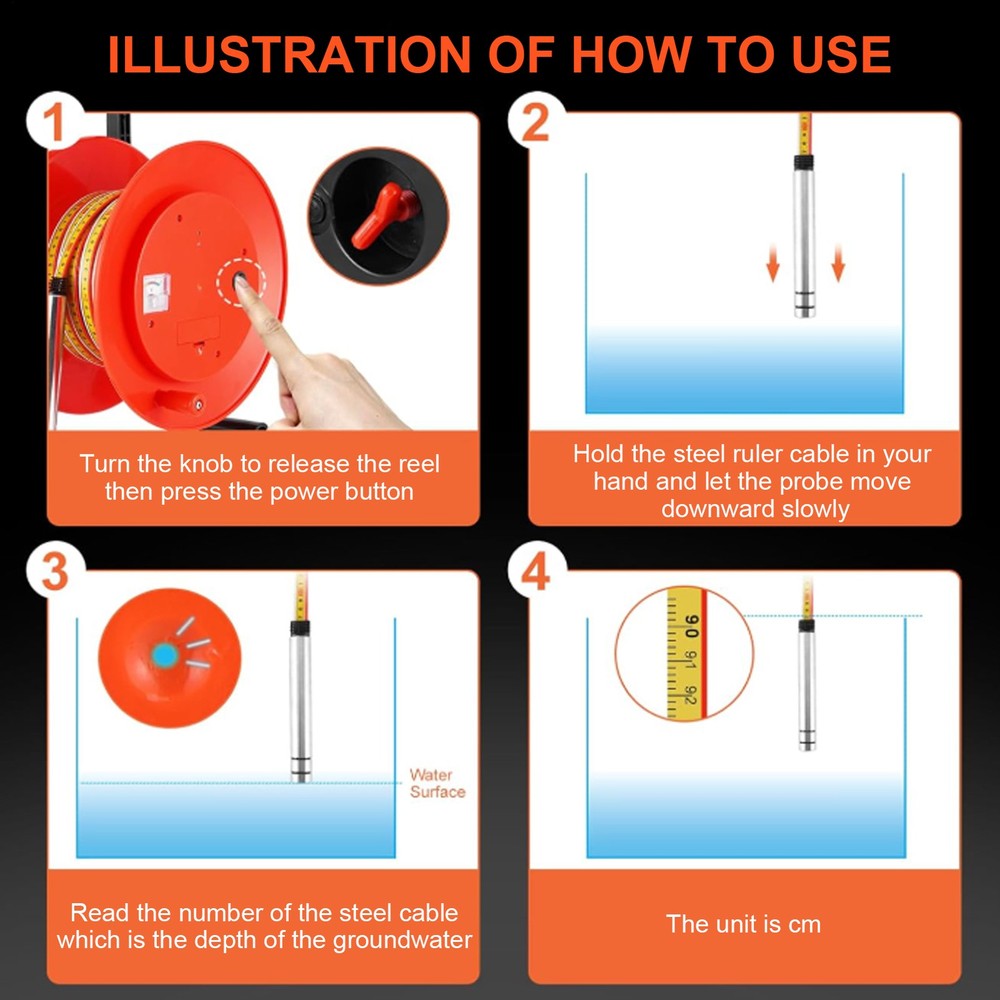 ILLUSTRATION OF HOW TO USE

1

Turn the knob to release the reel then press the power button

2

Hold the steel ruler cable in your hand and let the probe move downward slowly

3

Water Surface

Read the number of the steel cable which is the depth of the groundwater

4

90 91 92

The unit is cm