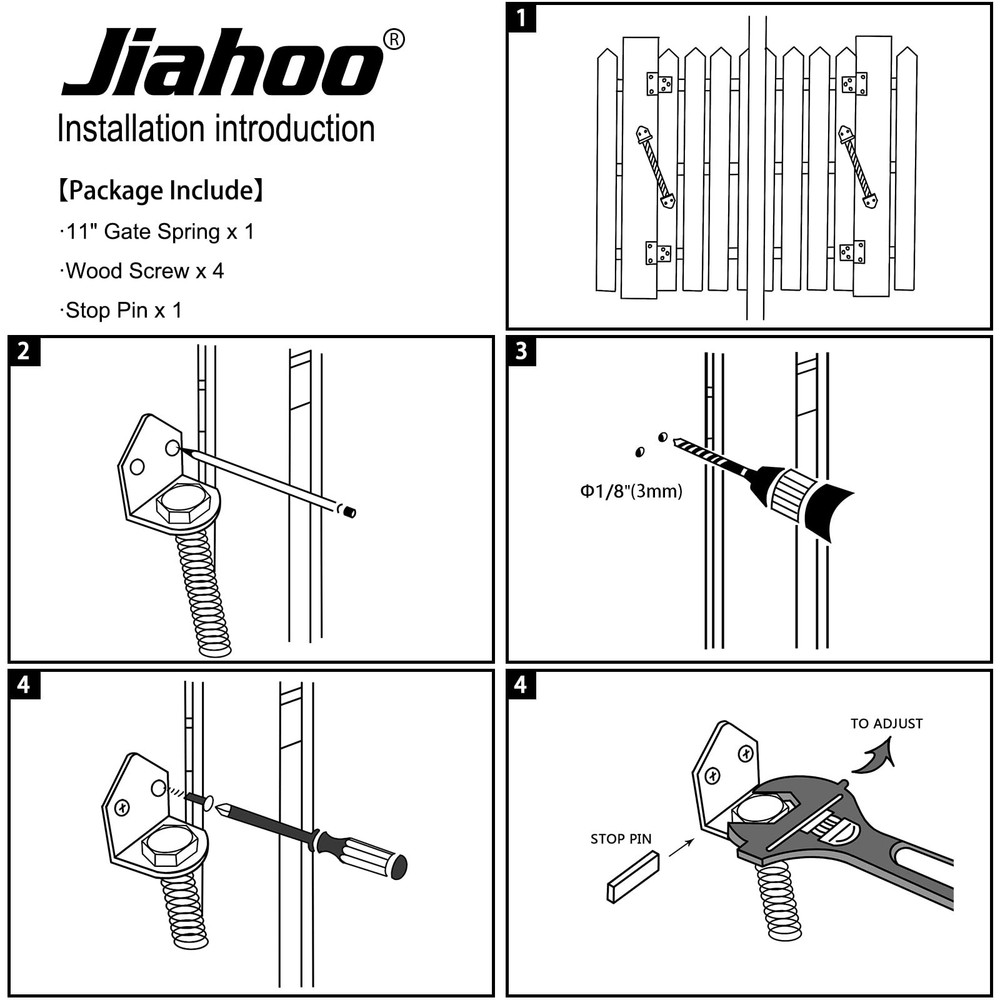 Jiahoo®

Installation introduction

【Package Include】

·11" Gate Spring x 1

·Wood Screw x 4

·Stop Pin x 1

1

2

3

Φ1/8"(3mm)

4

4

TO ADJUST

STOP PIN