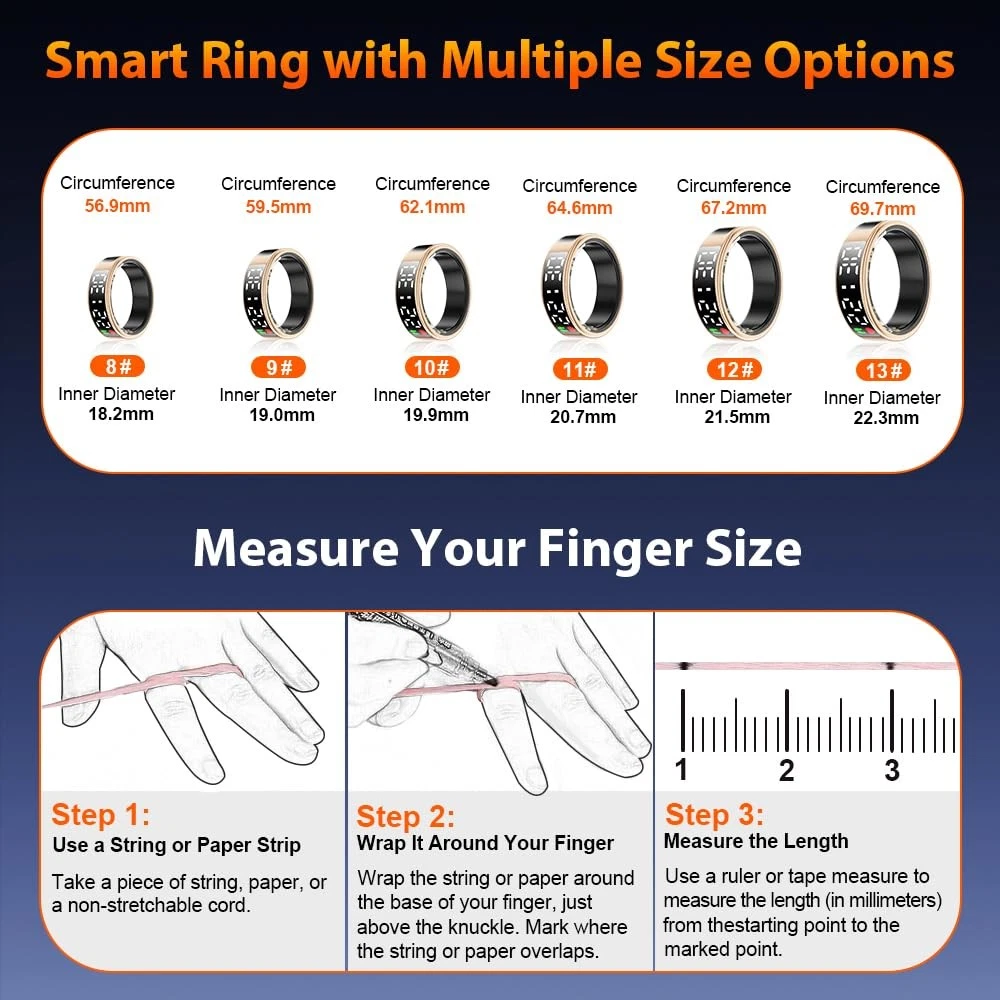 Smart Ring with Multiple Size Options

Circumference
56.9mm
8#
Inner Diameter
18.2mm

Circumference
59.5mm
9#
Inner Diameter
19.0mm

Circumference
62.1mm
10#
Inner Diameter
19.9mm

Circumference
64.6mm
11#
Inner Diameter
20.7mm

Circumference
67.2mm
12#
Inner Diameter
21.5mm

Circumference
69.7mm
13#
Inner Diameter
22.3mm

Measure Your Finger Size

1 2 3

Step 1:
Use a String or Paper Strip
Take a piece of string, paper, or a non-stretchable cord.

Step 2:
Wrap It Around Your Finger
Wrap the string or paper around the base of your finger, just above the knuckle. Mark where the string or paper overlaps.

Step 3:
Measure the Length
Use a ruler or tape measure to measure the length (in millimeters) from thestarting point to the marked point.