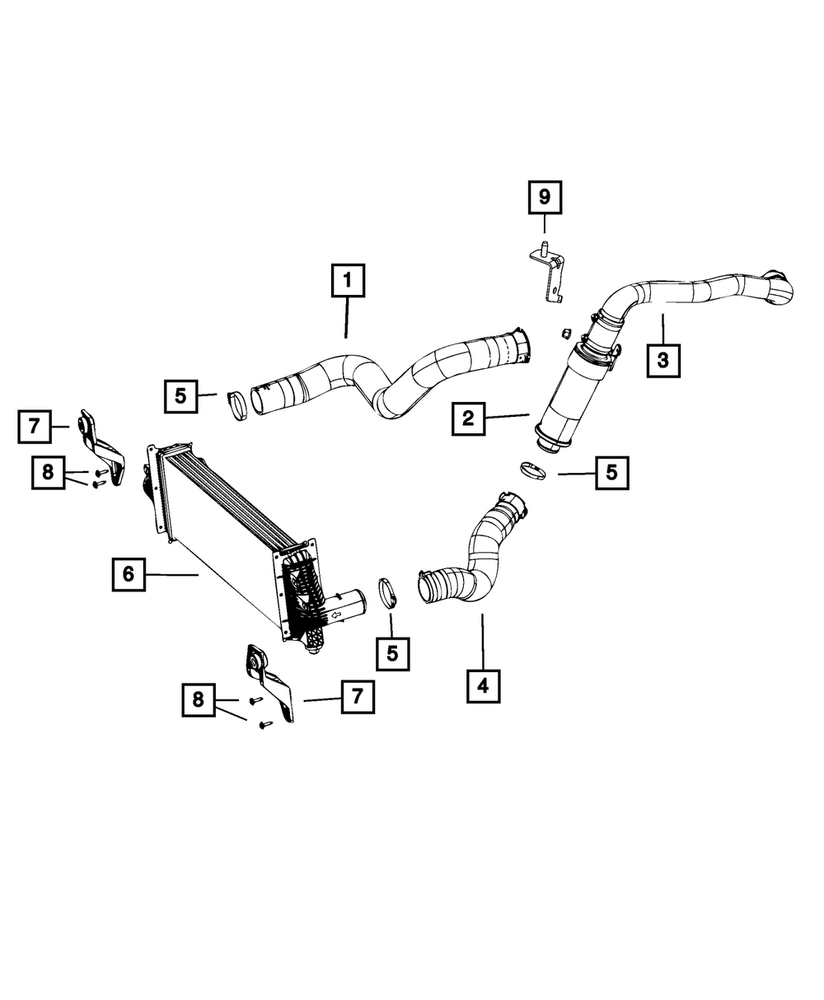 9
1
3
5
2
7
8
5
6
5
4
8
7