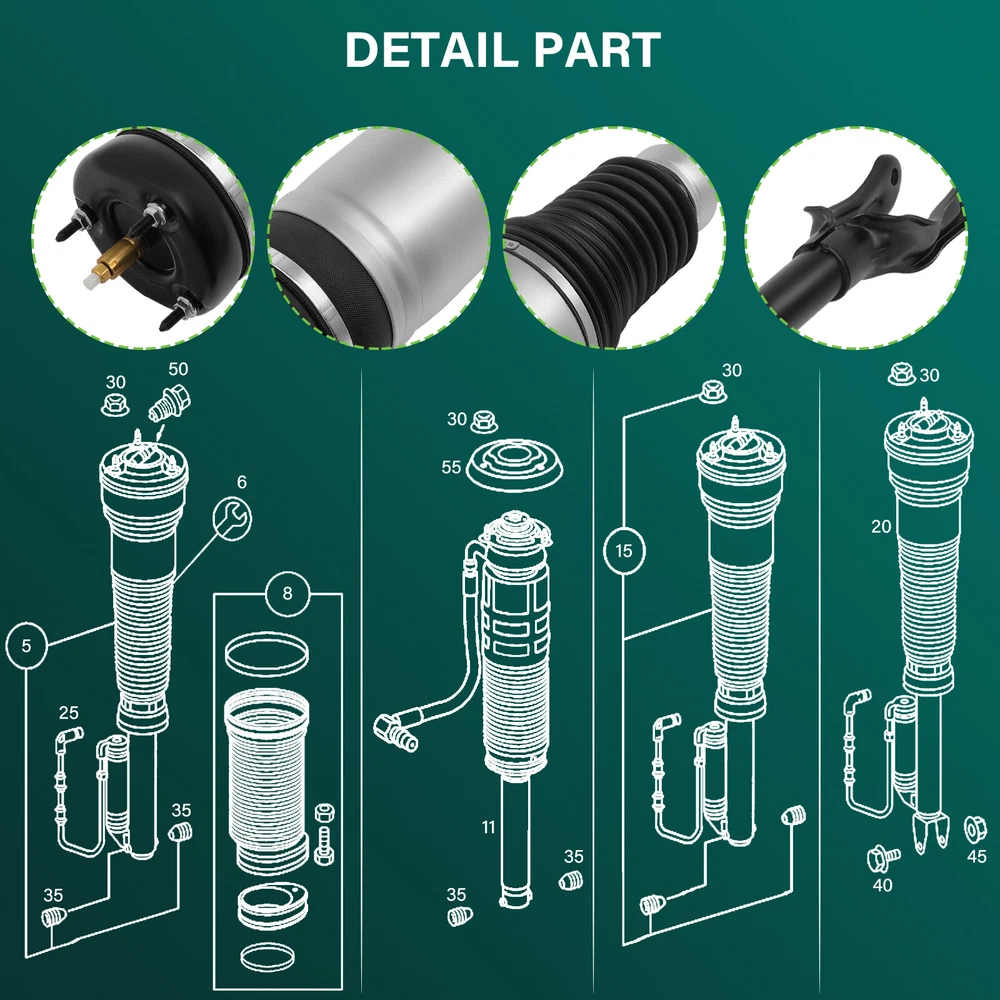 DETAIL PART

30
50
6
5
8
25
35
35

30
55
11
35
35

30
15

30
20
40
45