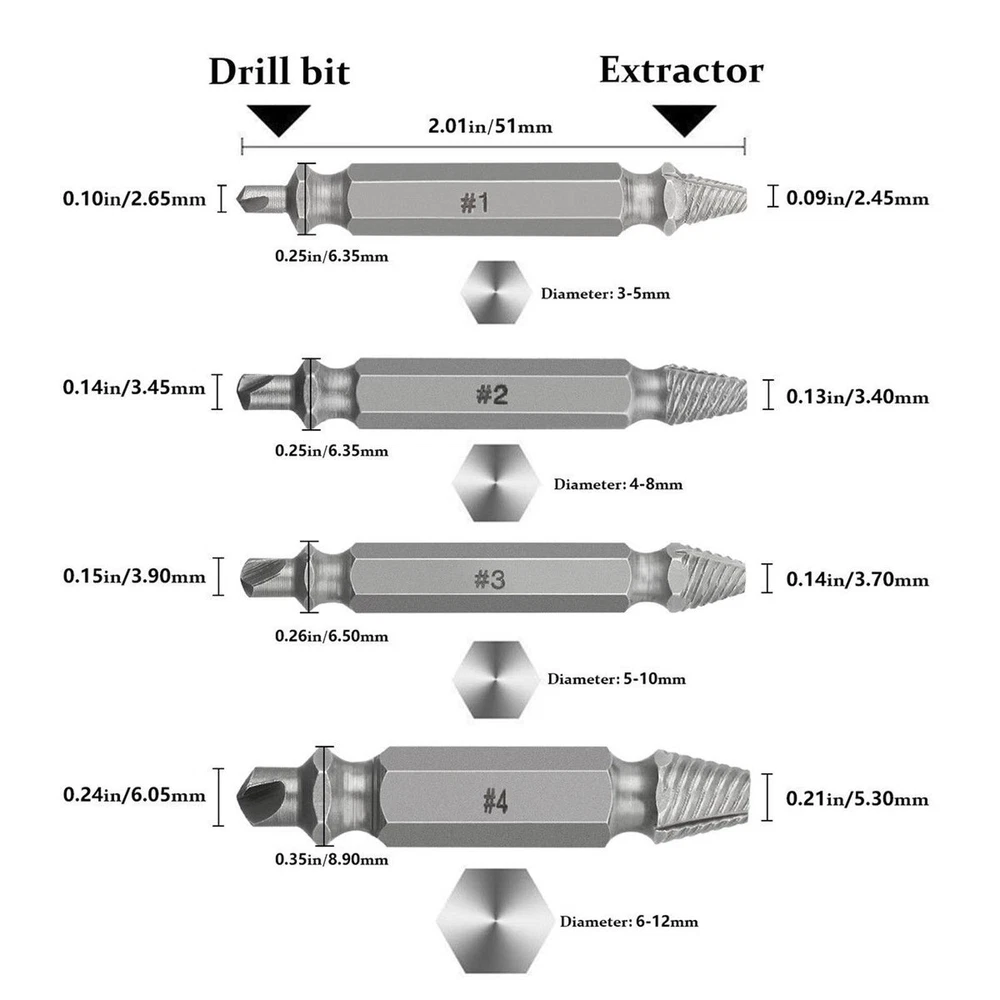 Drill bit

Extractor

2.01in/51mm

0.10in/2.65mm

#1

0.09in/2.45mm

0.25in/6.35mm

Diameter: 3-5mm

0.14in/3.45mm

#2

0.13in/3.40mm

0.25in/6.35mm

Diameter: 4-8mm

0.15in/3.90mm

#3

0.14in/3.70mm

0.26in/6.50mm

Diameter: 5-10mm

0.24in/6.05mm

#4

0.21in/5.30mm

0.35in/8.90mm

Diameter: 6-12mm