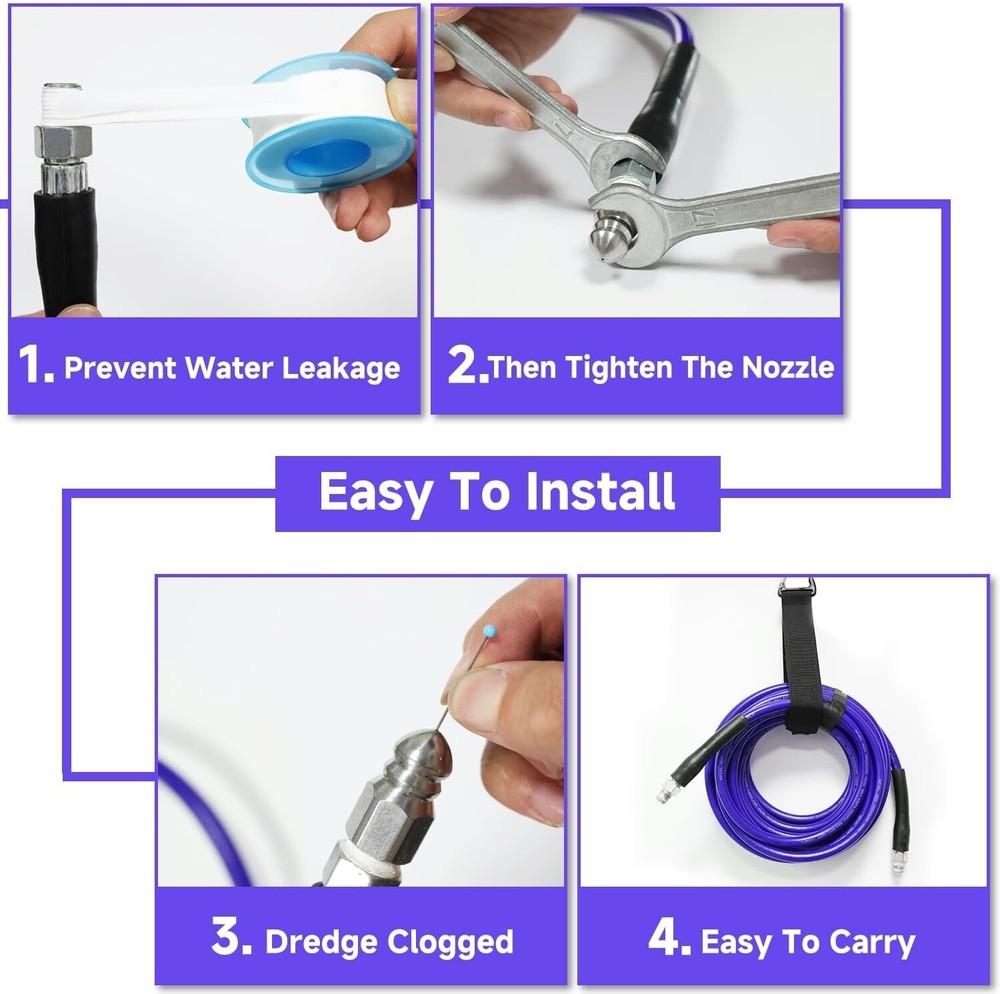 1. Prevent Water Leakage

2.Then Tighten The Nozzle

Easy To Install

3. Dredge Clogged

4. Easy To Carry