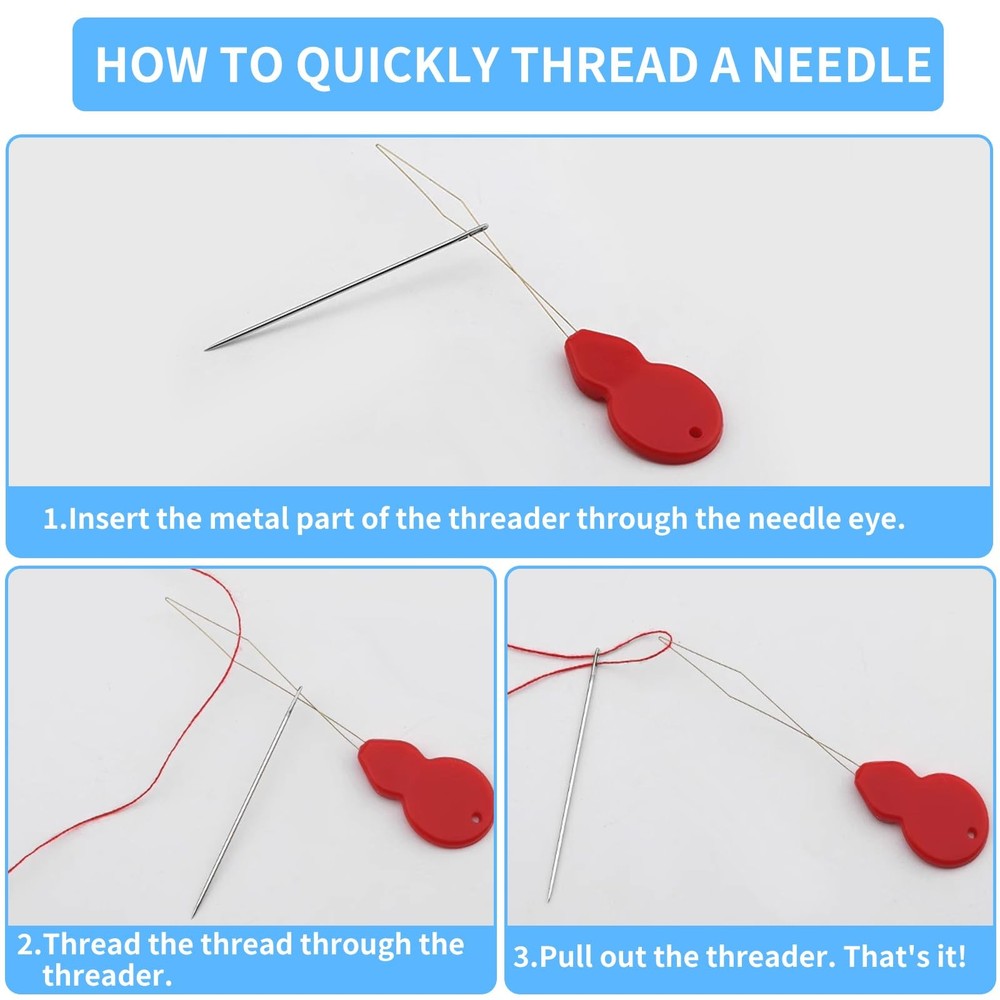 HOW TO QUICKLY THREAD A NEEDLE

1.Insert the metal part of the threader through the needle eye.

2.Thread the thread through the threader.

3.Pull out the threader. That's it!