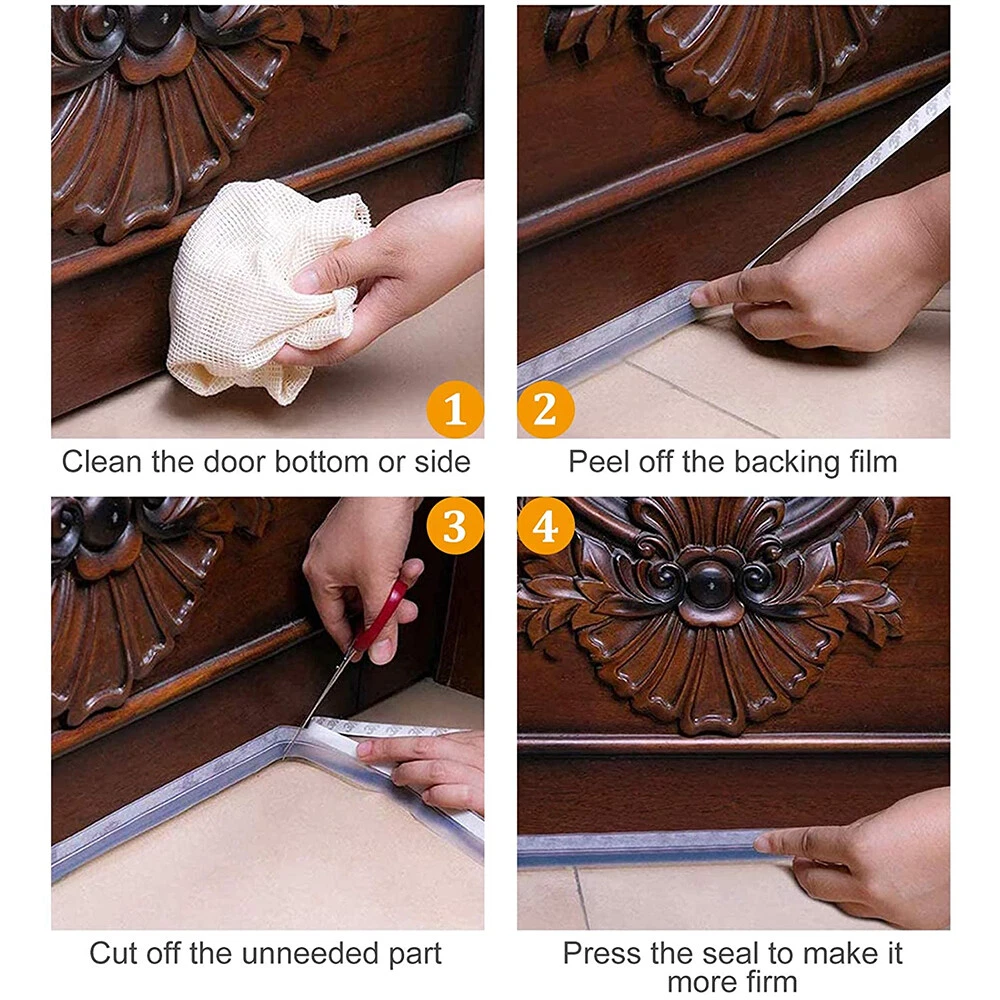 1
Clean the door bottom or side

2
Peel off the backing film

3
Cut off the unneeded part

4
Press the seal to make it more firm