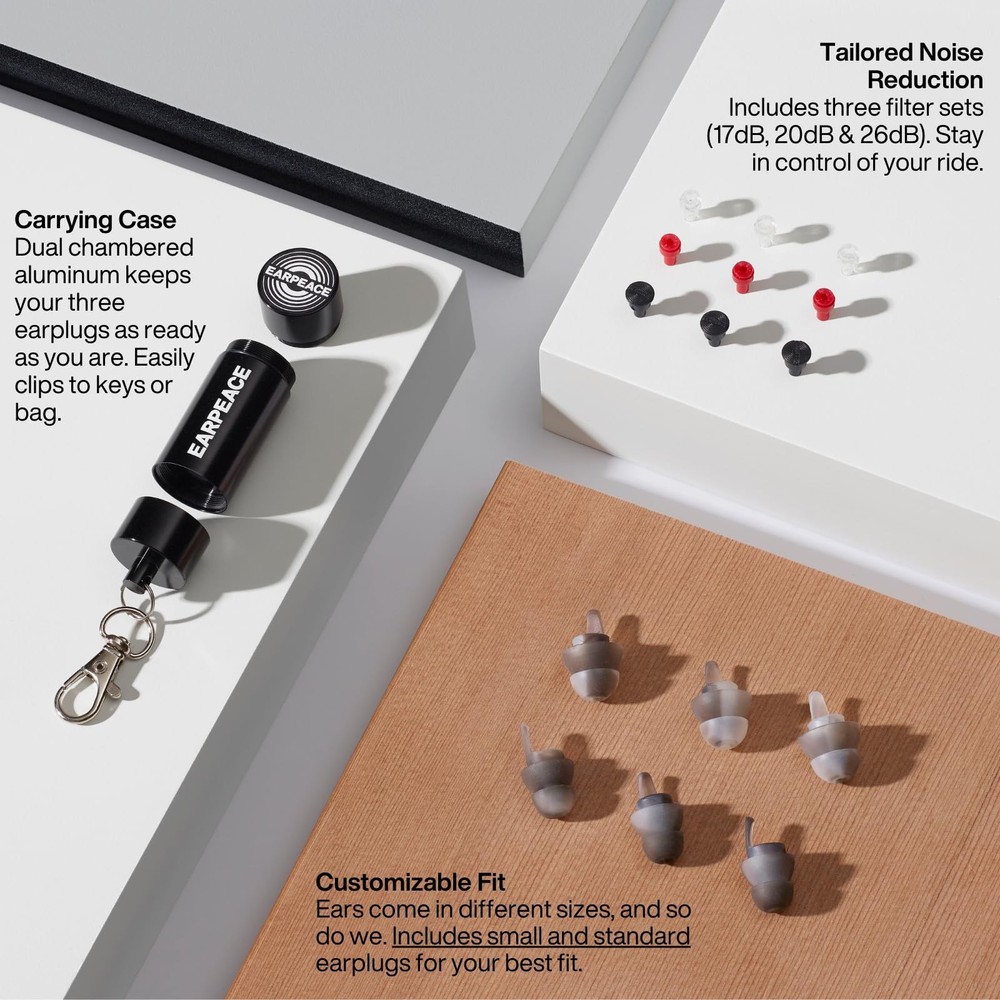 Tailored Noise Reduction
Includes three filter sets (17dB, 20dB & 26dB). Stay in control of your ride.

Carrying Case
Dual chambered aluminum keeps your three earplugs as ready as you are. Easily clips to keys or bag.

EARPEACE

EARPEACE

Customizable Fit
Ears come in different sizes, and so do we. Includes small and standard earplugs for your best fit.