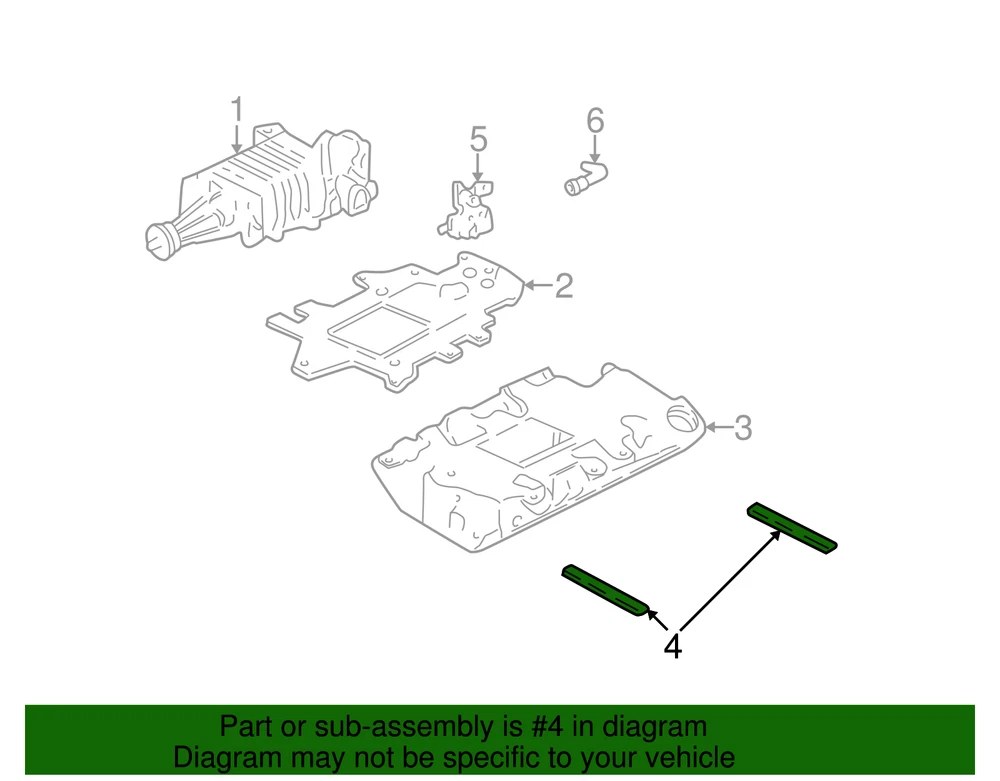 1

5

6

2

3

4

Part or sub-assembly is #4 in diagram
Diagram may not be specific to your vehicle