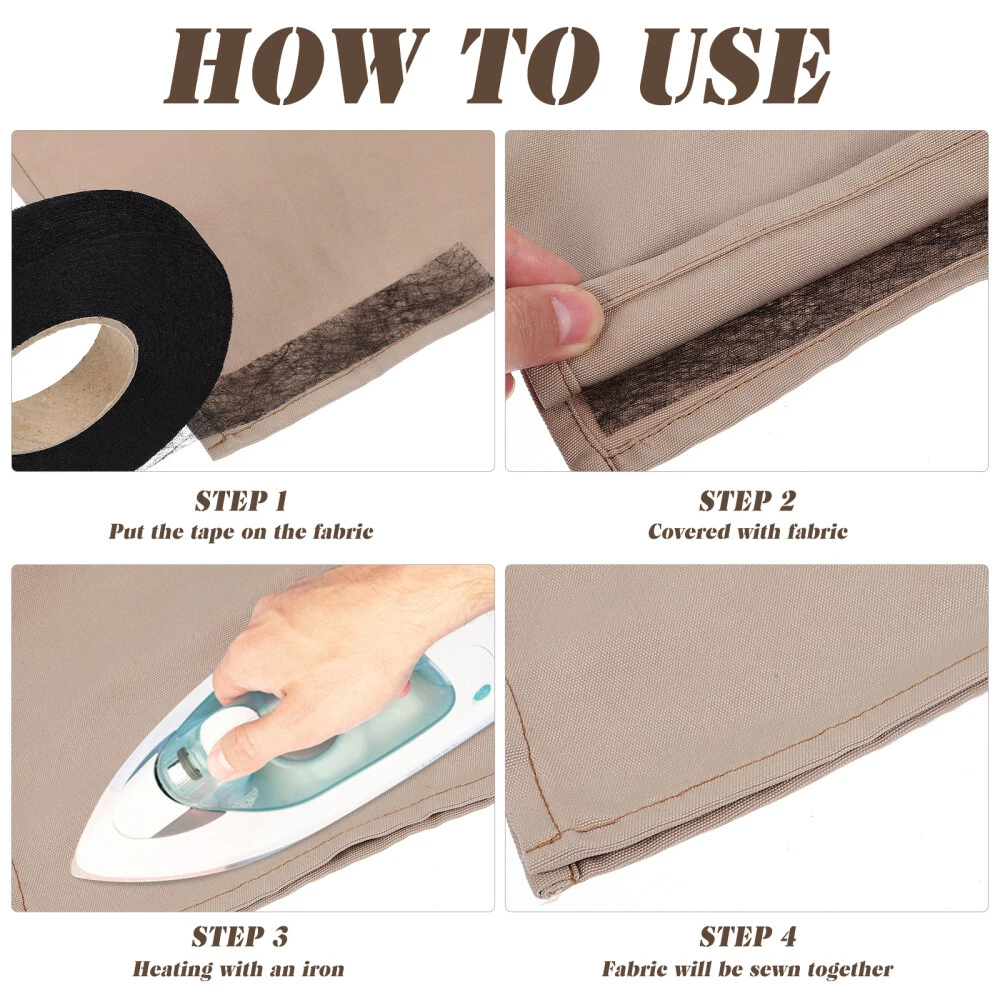 HOW TO USE

STEP 1
Put the tape on the fabric

STEP 2
Covered with fabric

STEP 3
Heating with an iron

STEP 4
Fabric will be sewn together