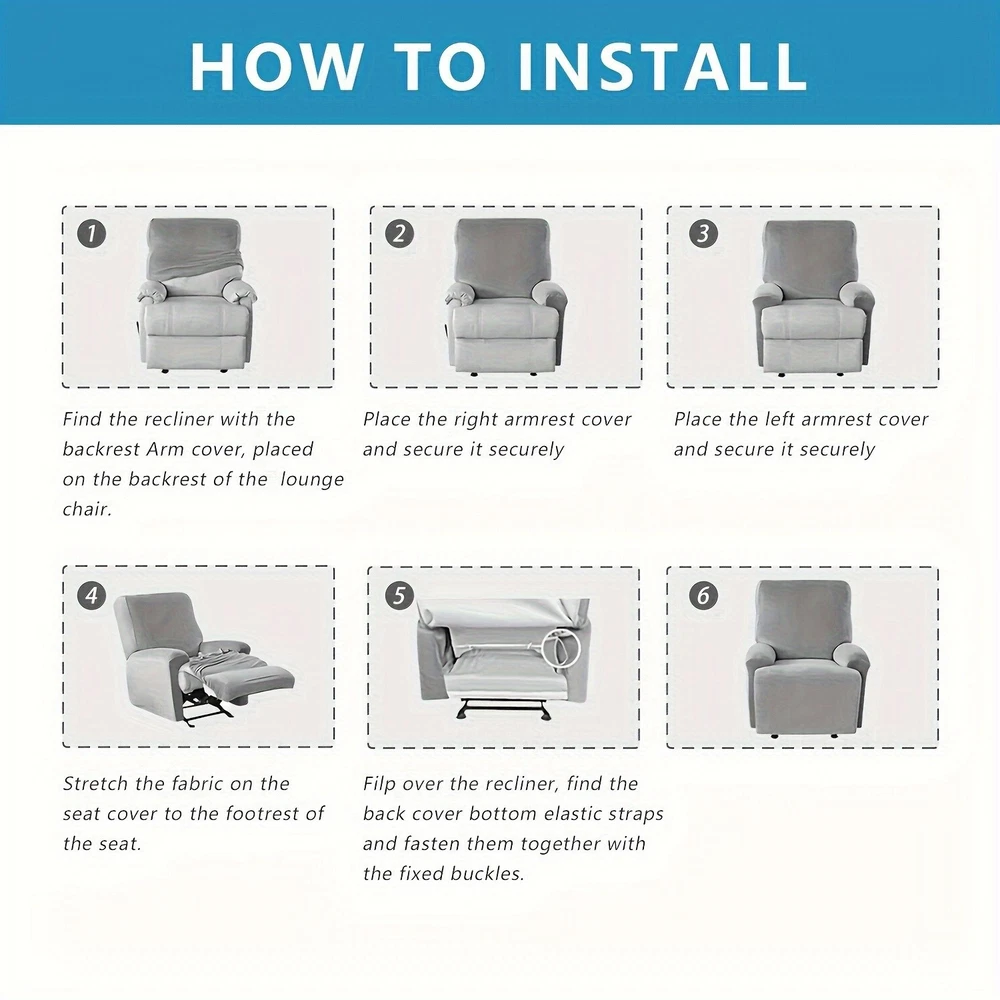 HOW TO INSTALL

1

Find the recliner with the backrest Arm cover, placed on the backrest of the lounge chair.

2

Place the right armrest cover and secure it securely

3

Place the left armrest cover and secure it securely

4

Stretch the fabric on the seat cover to the footrest of the seat.

5

Filp over the recliner, find the back cover bottom elastic straps and fasten them together with the fixed buckles.

6