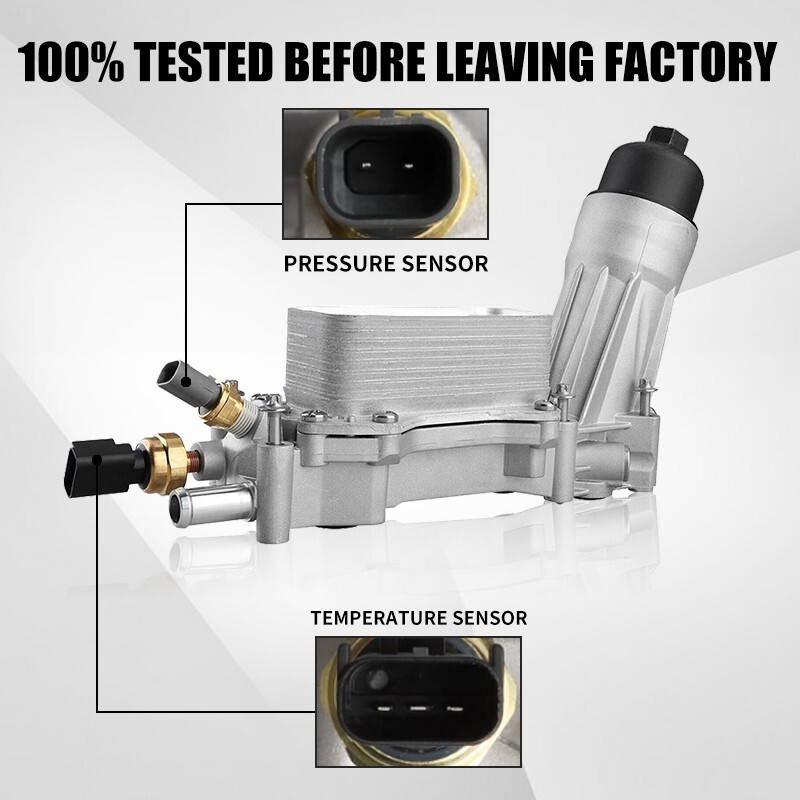 100% TESTED BEFORE LEAVING FACTORY

PRESSURE SENSOR

TEMPERATURE SENSOR