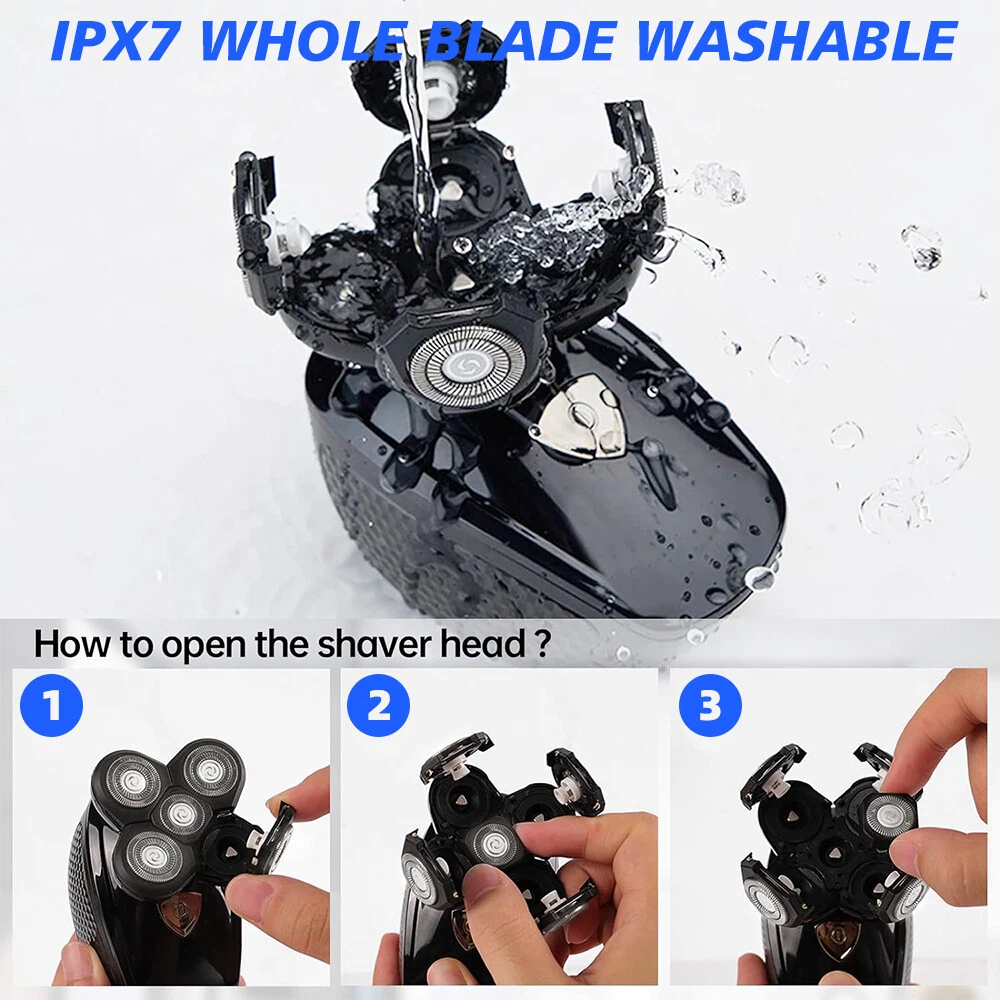 IPX7 WHOLE BLADE WASHABLE

How to open the shaver head ?

1

2

3