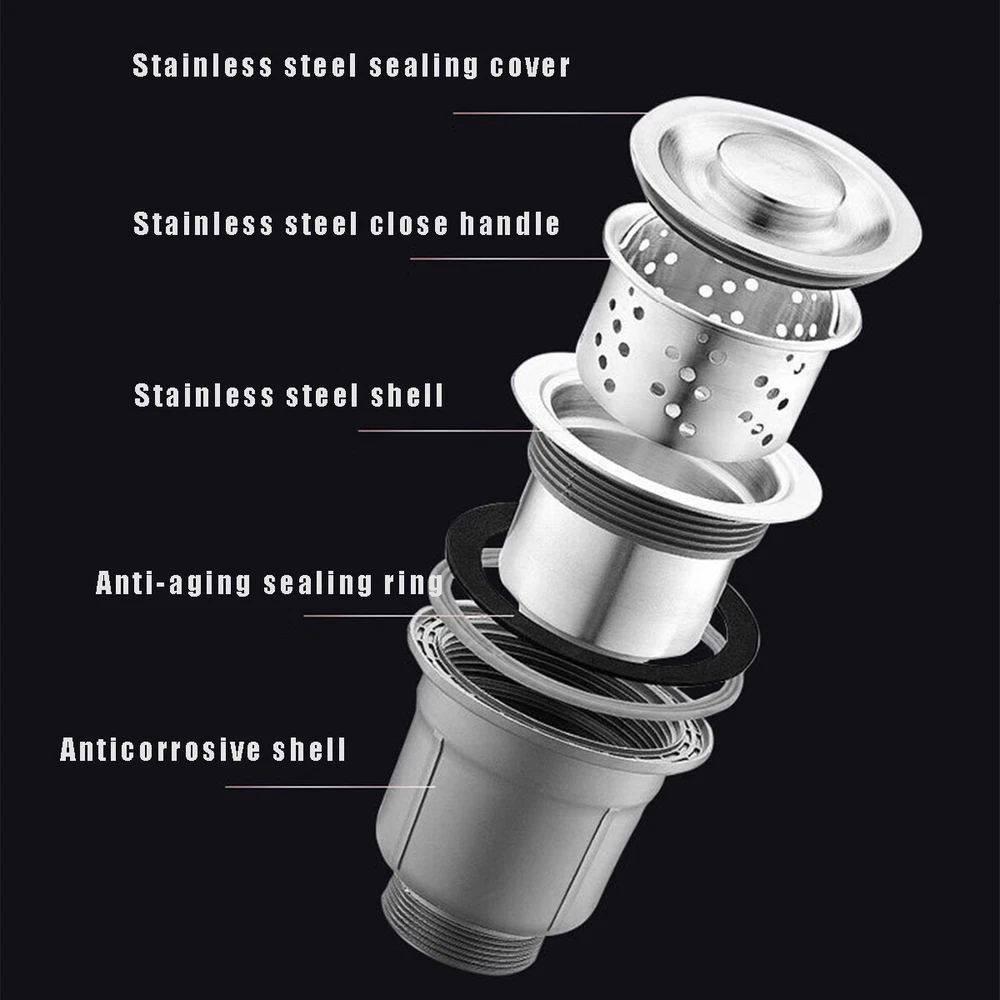 Stainless steel sealing cover

Stainless steel close handle

Stainless steel shell

Anti-aging sealing ring

Anticorrosive shell