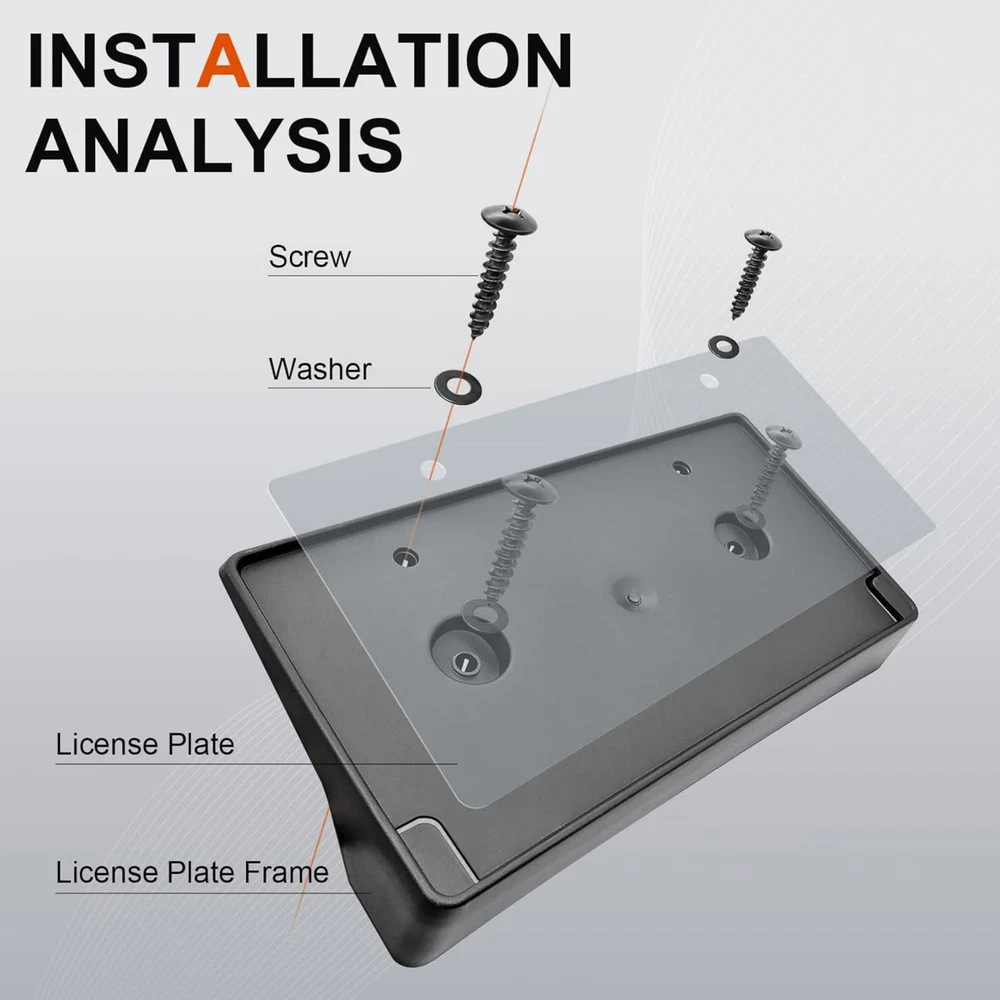 INSTALLATION ANALYSIS

Screw

Washer

License Plate

License Plate Frame