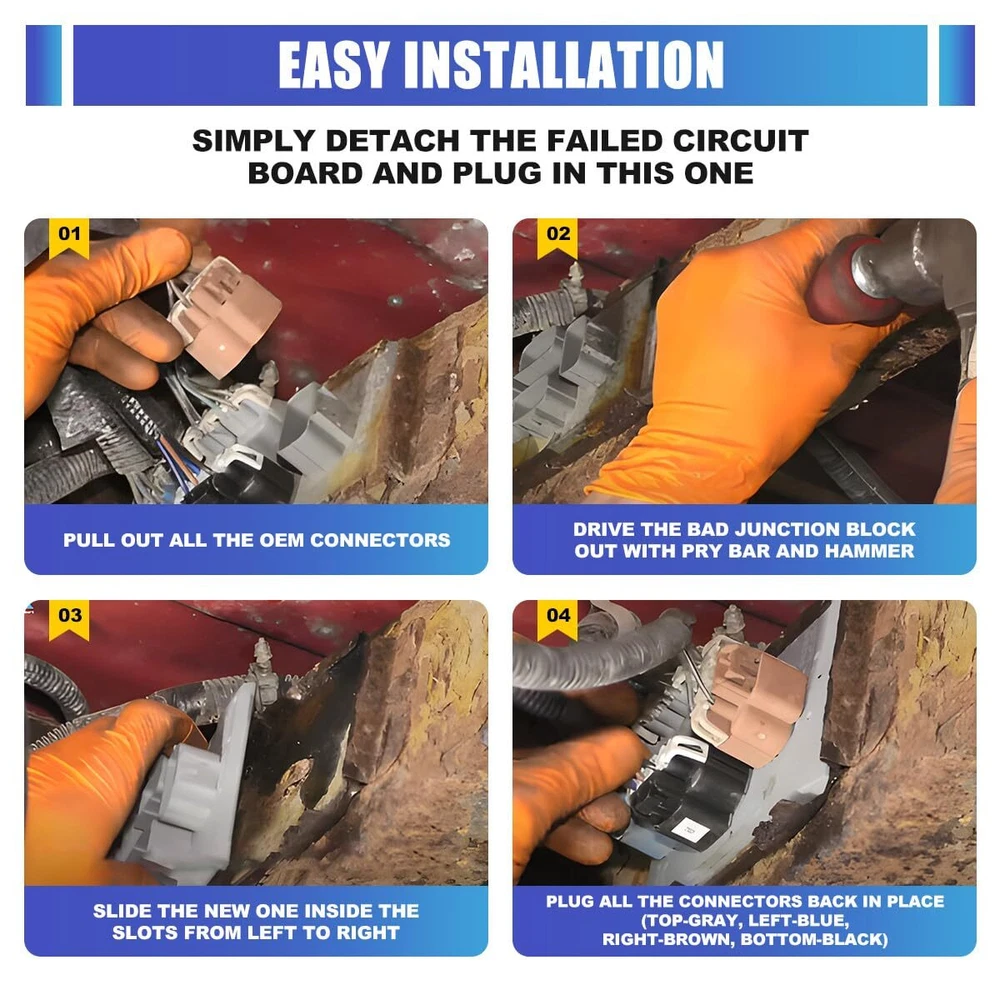 EASY INSTALLATION

SIMPLY DETACH THE FAILED CIRCUIT BOARD AND PLUG IN THIS ONE

01

PULL OUT ALL THE OEM CONNECTORS

02

DRIVE THE BAD JUNCTION BLOCK OUT WITH PRY BAR AND HAMMER

03

SLIDE THE NEW ONE INSIDE THE SLOTS FROM LEFT TO RIGHT

04

PLUG ALL THE CONNECTORS BACK IN PLACE (TOP-GRAY, LEFT-BLUE, RIGHT-BROWN, BOTTOM-BLACK)