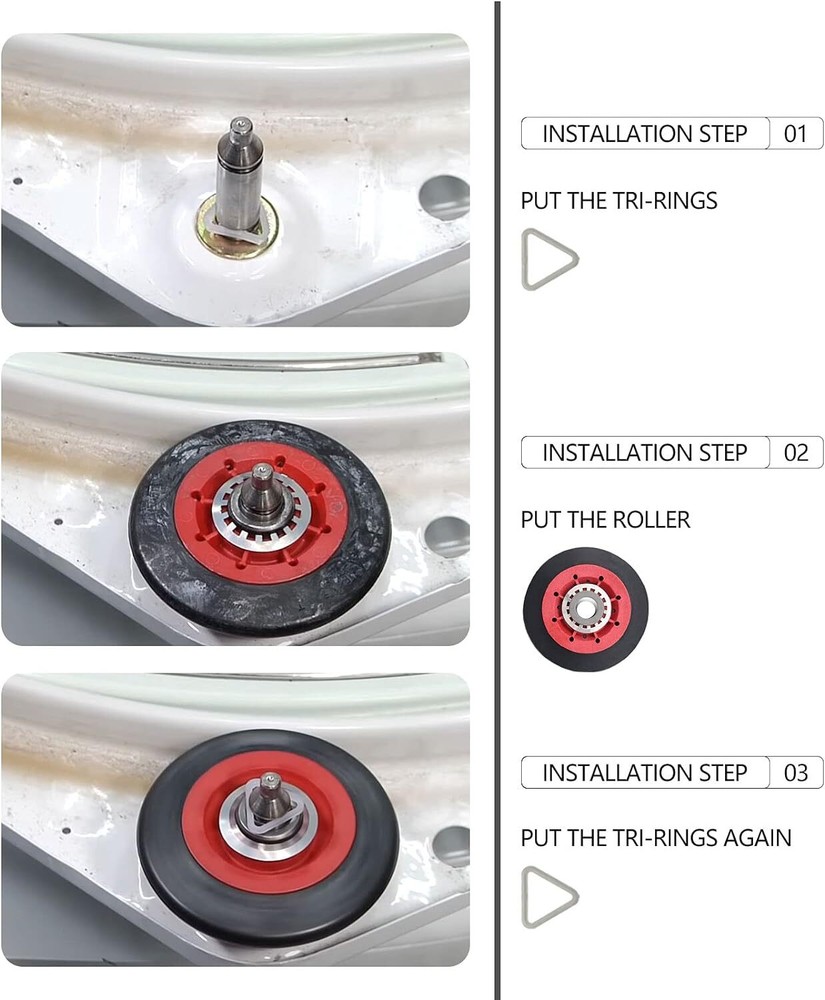 INSTALLATION STEP 01

PUT THE TRI-RINGS

INSTALLATION STEP 02

PUT THE ROLLER

INSTALLATION STEP 03

PUT THE TRI-RINGS AGAIN