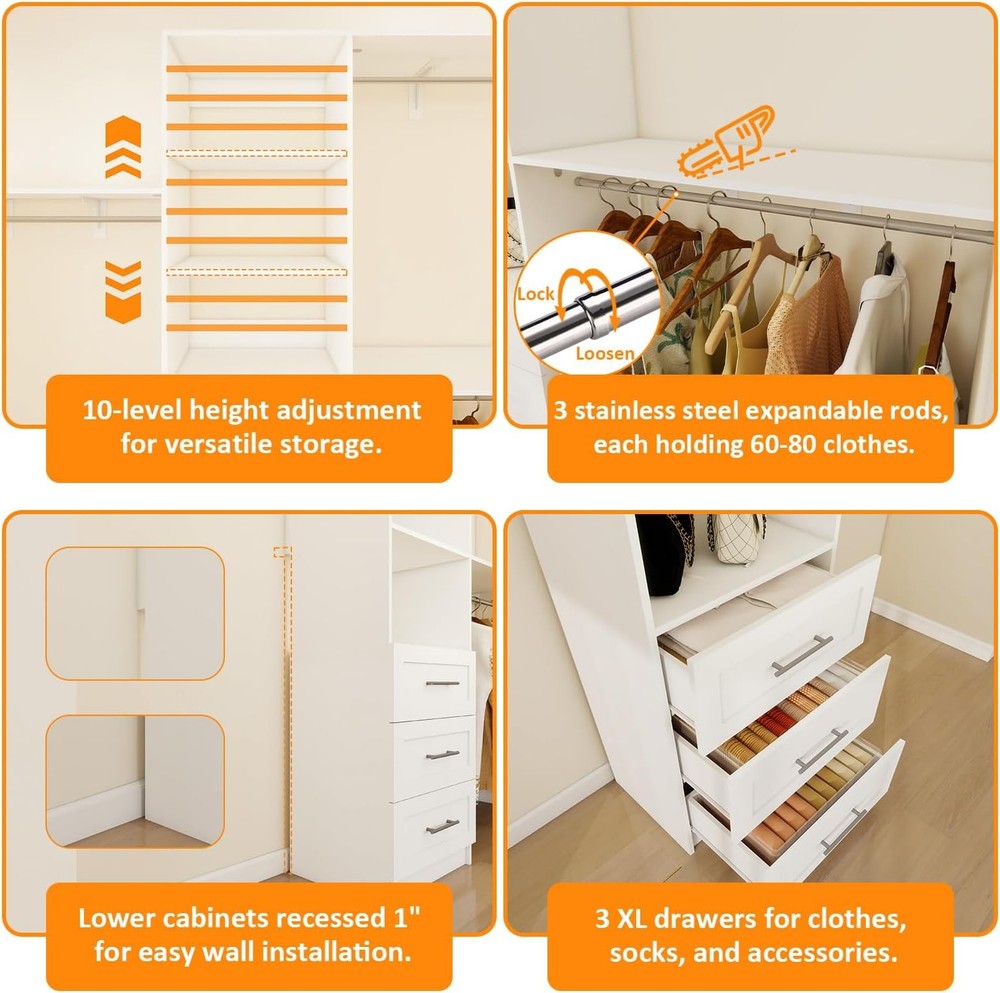 10-level height adjustment for versatile storage.

Lock

Loosen

3 stainless steel expandable rods, each holding 60-80 clothes.

Lower cabinets recessed 1" for easy wall installation.

3 XL drawers for clothes, socks, and accessories.