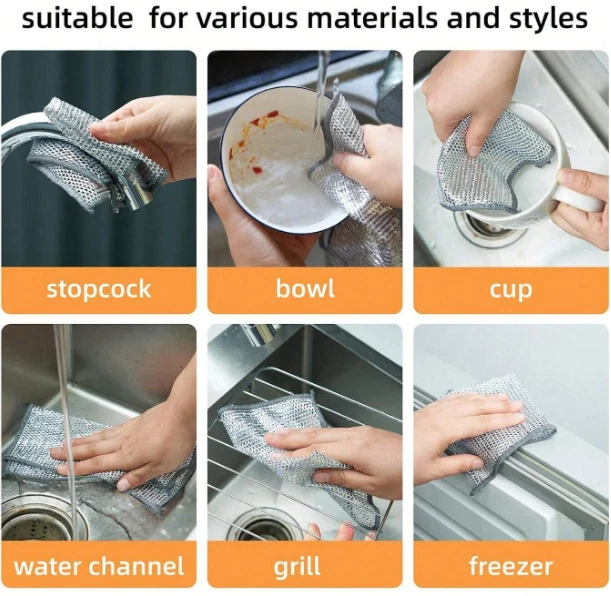 suitable for various materials and styles

stopcock

bowl

cup

water channel

grill

freezer